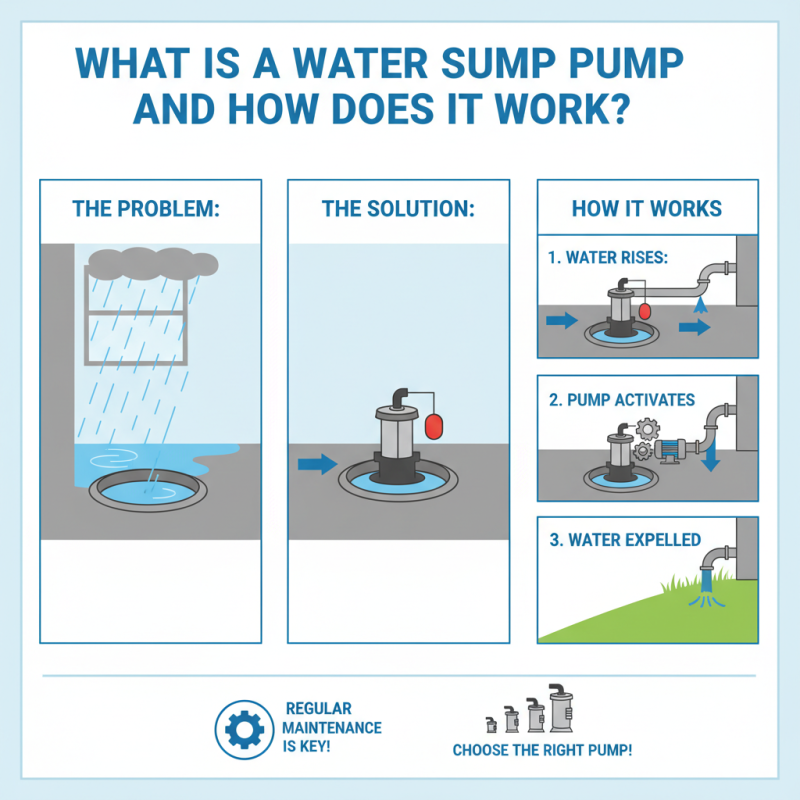 WHAT IS A WATER SUMP PUMP AND HOW DOES IT WORK?

THE PROBLEM:

THE SOLUTION:

HOW IT WORKS

1. WATER RISES:

2. PUMP ACTIVATES

3. WATER EXPELLED

REGULAR MAINTENANCE IS KEY!

CHOOSE THE RIGHT PUMP!