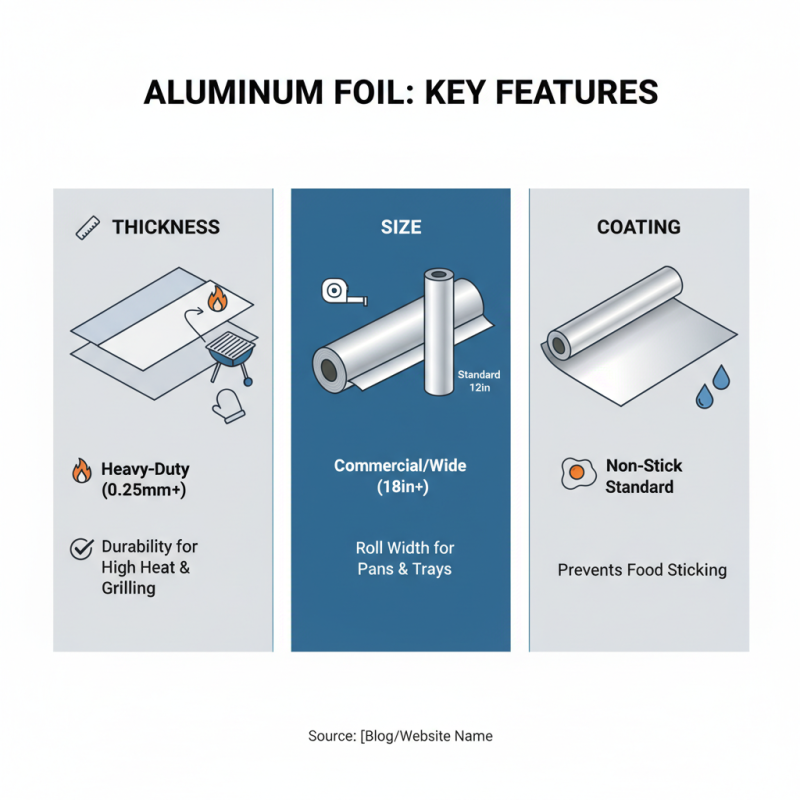 ALUMINUM FOIL: KEY FEATURES

THICKNESS

Heavy-Duty (0.25mm+)

Durability for High Heat & Grilling

SIZE

Standard 12in

Commercial/Wide (18in+)

Roll Width for Pans & Trays

COATING

Non-Stick Standard

Prevents Food Sticking

Source: [Blog/Website Name