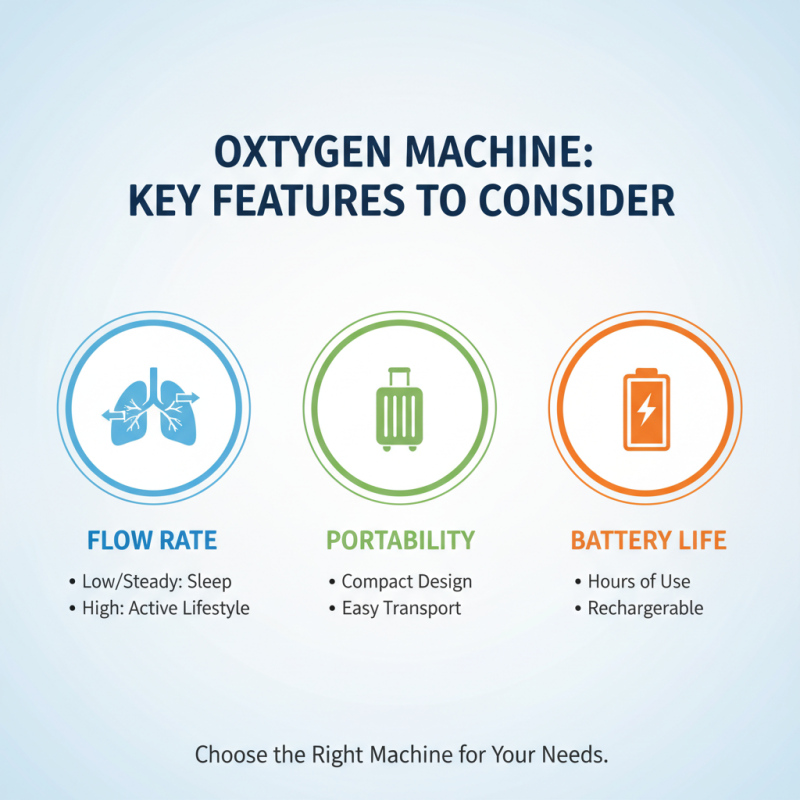 OXTYGEN MACHINE:
KEY FEATURES TO CONSIDER

FLOW RATE
• Low/Steady: Sleep
• High: Active Lifestyle

PORTABILITY
• Compact Design
• Easy Transport

BATTERY LIFE
• Hours of Use
• Rechargerable

Choose the Right Machine for Your Needs.