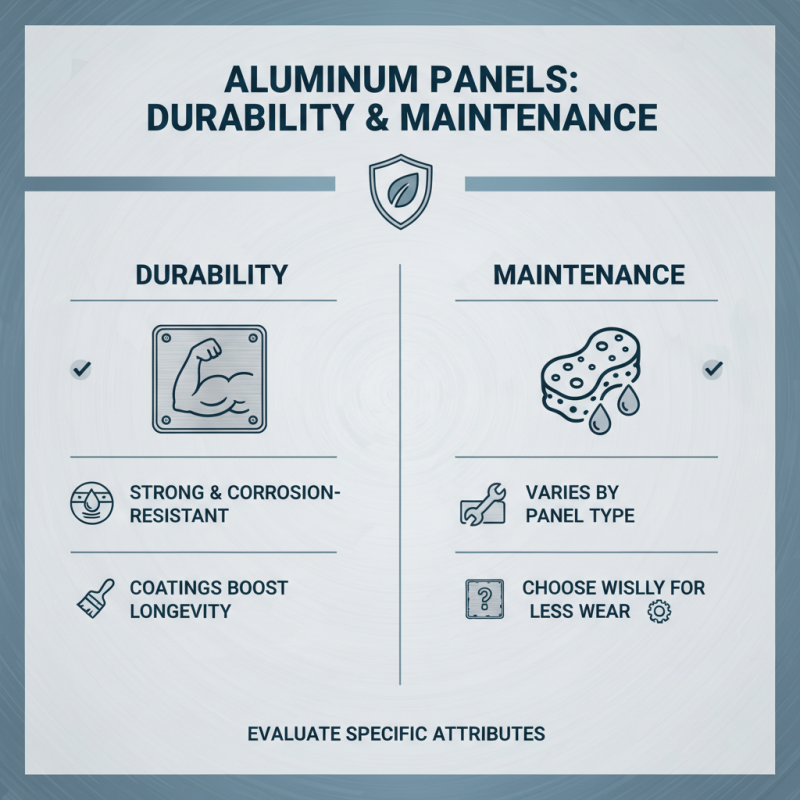 ALUMINUM PANELS: DURABILITY & MAINTENANCE

DURABILITY

STRONG & CORROSION-RESISTANT

COATINGS BOOST LONGEVITY

MAINTENANCE

VARIES BY PANEL TYPE

CHOOSE WISLLY FOR LESS WEAR

EVALUATE SPECIFIC ATTRIBUTES