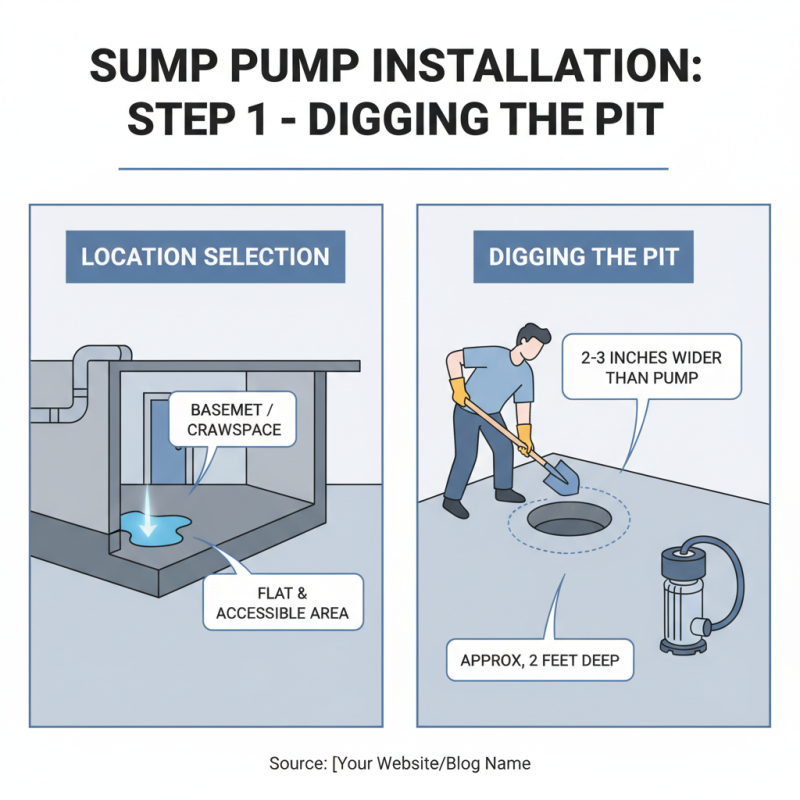 SUMP PUMP INSTALLATION: STEP 1 - DIGGING THE PIT

LOCATION SELECTION

BASEMET / CRAWSPACE

FLAT & ACCESSIBLE AREA

DIGGING THE PIT

2-3 INCHES WIDER THAN PUMP

APPROX, 2 FEET DEEP

Source: [Your Website/Blog Name