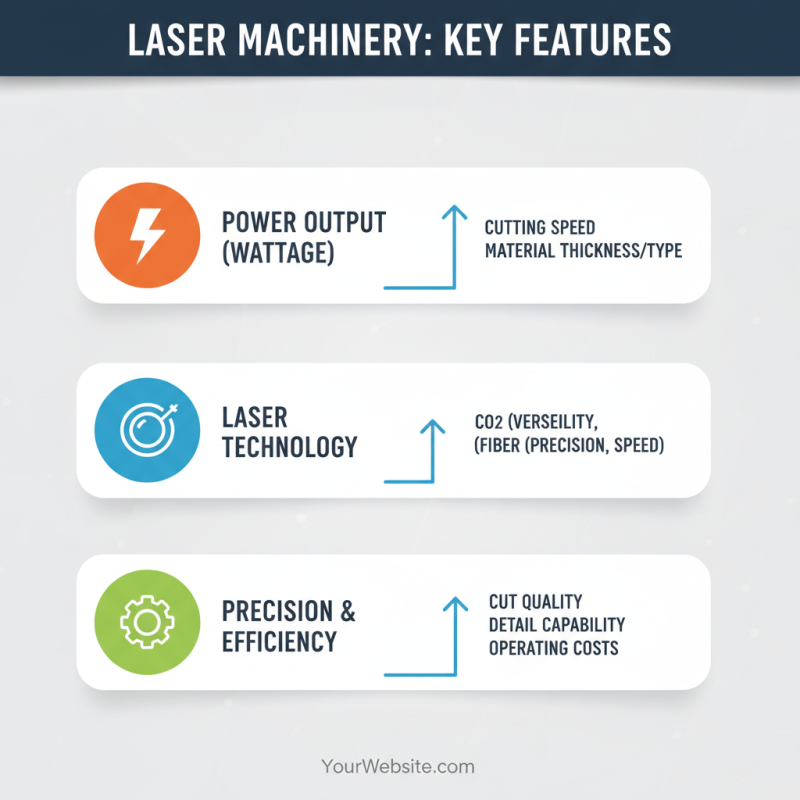 LASER MACHINERY: KEY FEATURES

POWER OUTPUT (WATTAGE)

CUTTING SPEED
MATERIAL THICKNESS/TYPE

LASER TECHNOLOGY

CO2 (VERSEILITY,
(FIBER (PRECISION, SPEED)

PRECISION & EFFICIENCY

CUT QUALITY
DETAIL CAPABILITY
OPERATING COSTS

YourWebsite.com