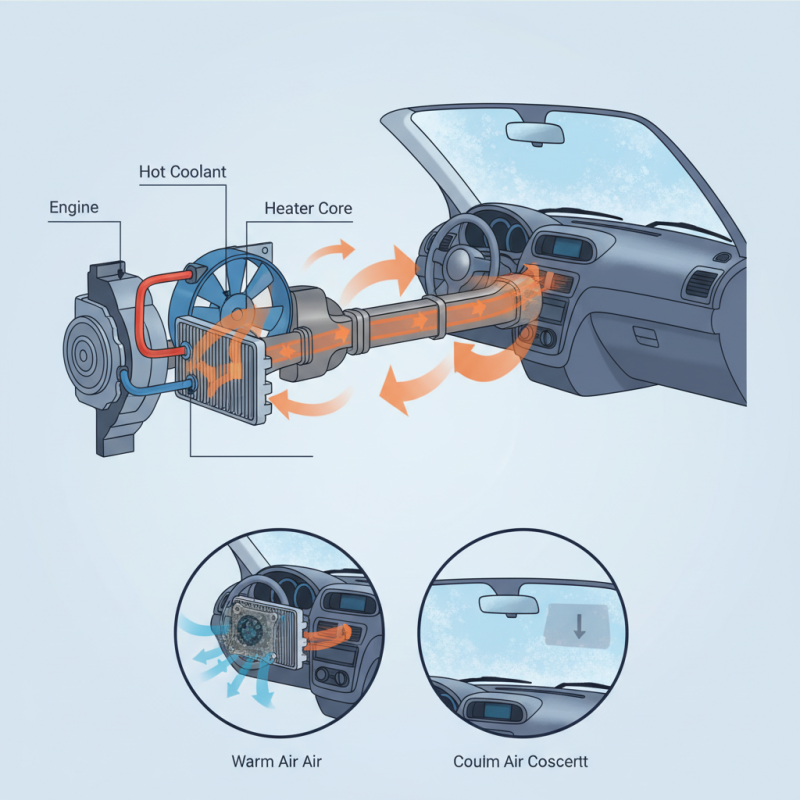 Hot Coolant

Engine

Heater Core

Warm Air Air

Coulm Air Coscertt