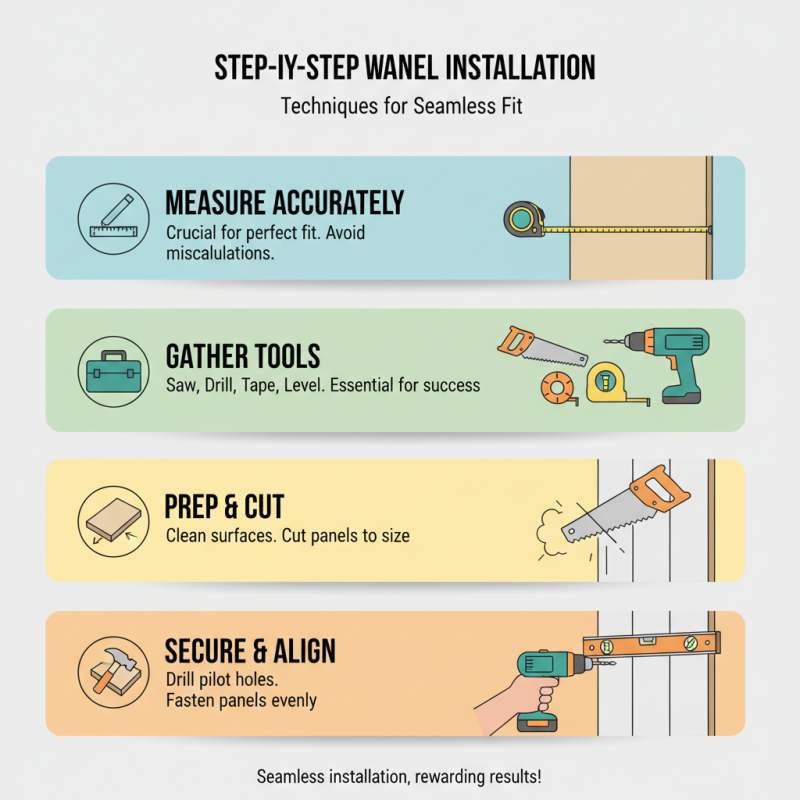 STEP-IY-STEP WANEL INSTALLATION

Techniques for Seamless Fit

MEASURE ACCURATELY

Crucial for perfect fit. Avoid miscalulations.

GATHER TOOLS

Saw, Drill, Tape, Level. Essential for success

PREP & CUT

Clean surfaces. Cut panels to size

SECURE & ALIGN

Drill pilot holes. Fasten panels evenly

Seamless installation, rewarding results!