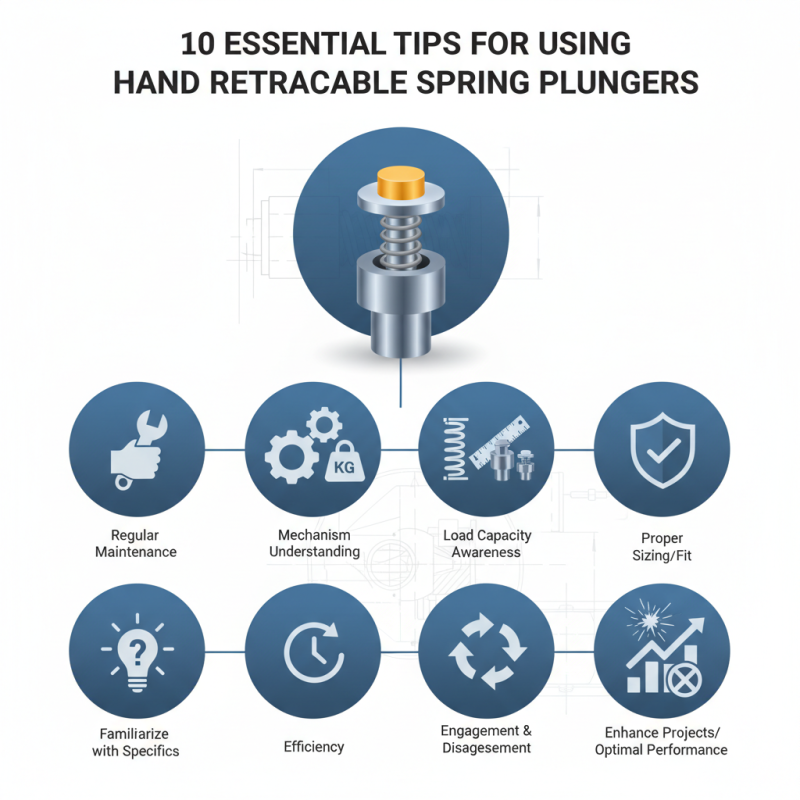 10 ESSENTIAL TIPS FOR USING HAND RETRACABLE SPRING PLUNGERS

KG

Regular Maintenance

Mechanism Understanding

Load Capacity Awareness

Proper Sizing/Fit

Familiarize with Specifics

Efficiency

Engagement & Disagesement

Enhance Projects/ Optimal Performance