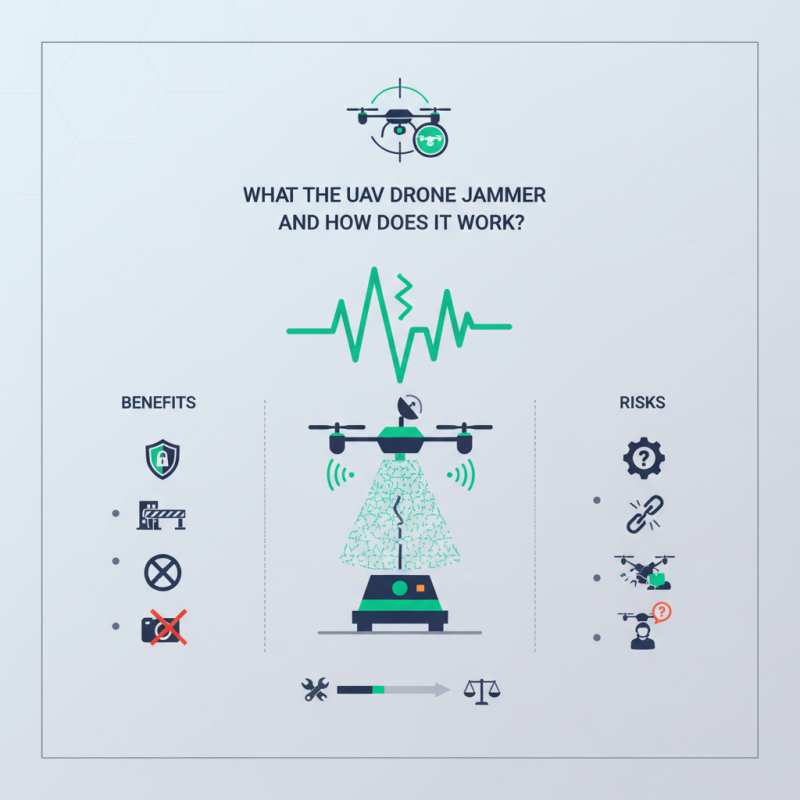 WHAT THE UAV DRONE JAMMER AND HOW DOES IT WORK?

BENEFITS

RISKS