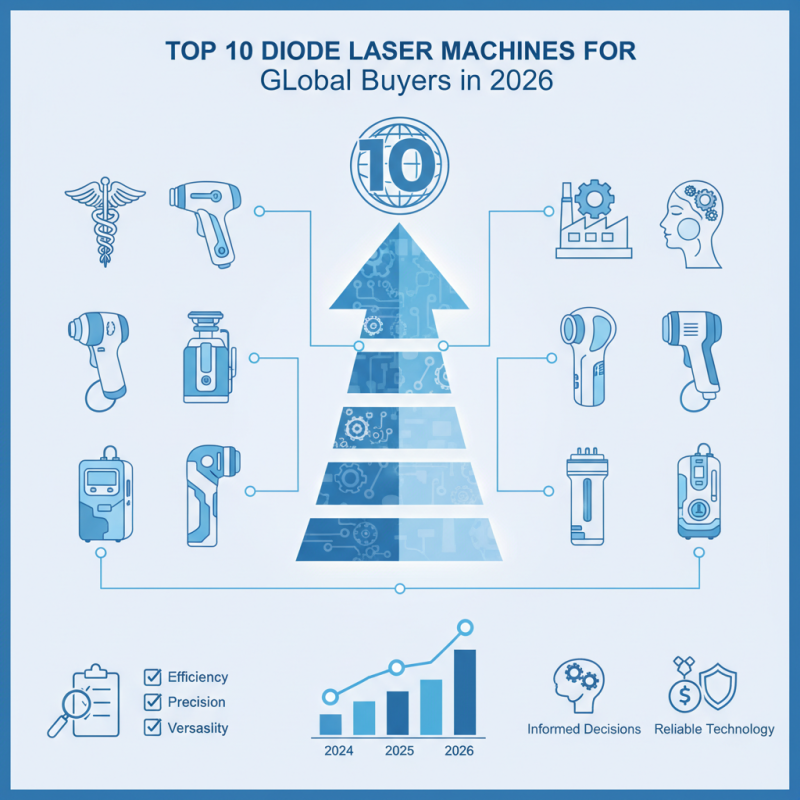 TOP 10 DIODE LASER MACHINES FOR
GLobal Buyers in 2026

10

Efficiency
Precision
Versaslity

2024 2025 2026

Informed Decisions
Reliable Technology