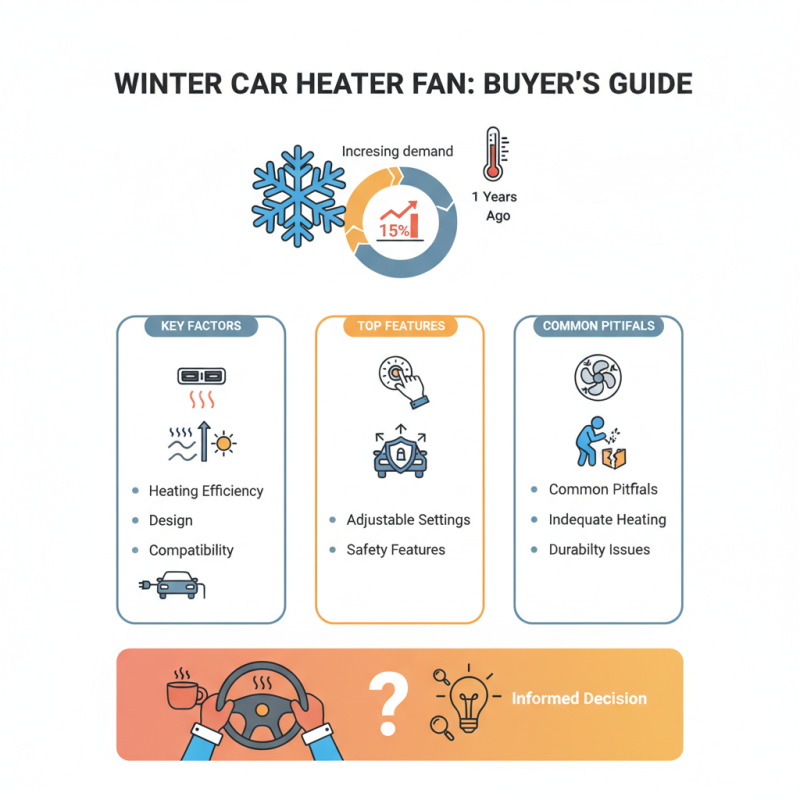 WINTER CAR HEATER FAN: BUYER'S GUIDE

Incresing demand

15%

1 Years Ago

KEY FACTORS

- Heating Efficiency
- Design
- Compatibility

TOP FEATURES

- Adjustable Settings
- Safety Features

COMMON PITIFALS

- Common Pitfials
- Indequate Heating
- Durabilty Issues

?

Informed Decision