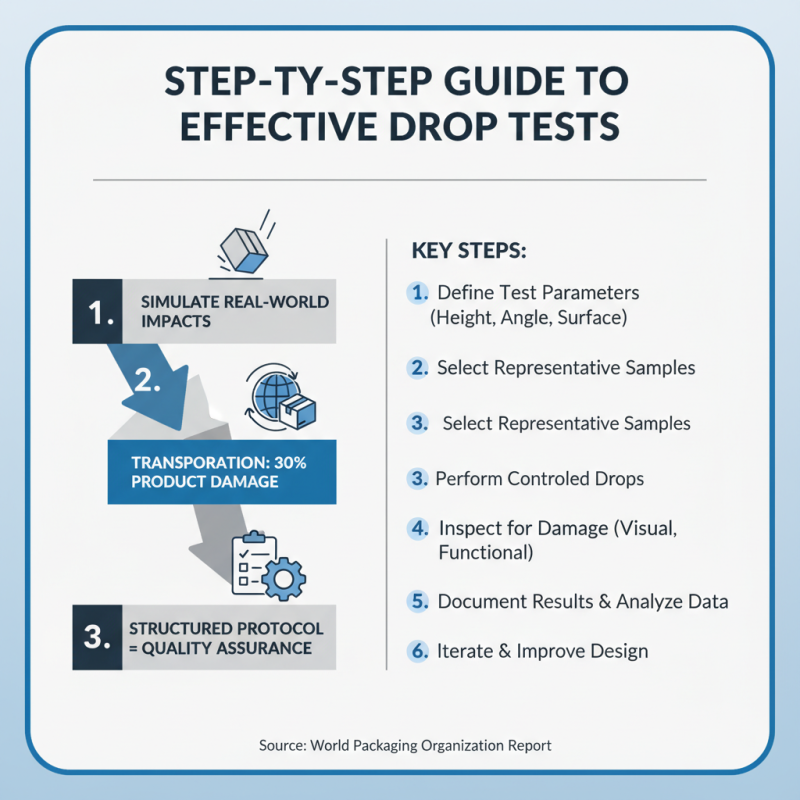 STEP-TY-STEP GUIDE TO EFFECTIVE DROP TESTS

1. SIMULATE REAL-WORLD IMPACTS

2.

TRANSPORATION: 30% PRODUCT DAMAGE

3. STRUCTURED PROTOCOL = QUALITY ASSURANCE

KEY STEPS:

1. Define Test Parameters (Height, Angle, Surface)

2. Select Representative Samples

3. Select Representative Samples

3. Perform Controled Drops

4. Inspect for Damage (Visual, Functional)

5. Document Results & Analyze Data

6. Iterate & Improve Design

Source: World Packaging Organization Report