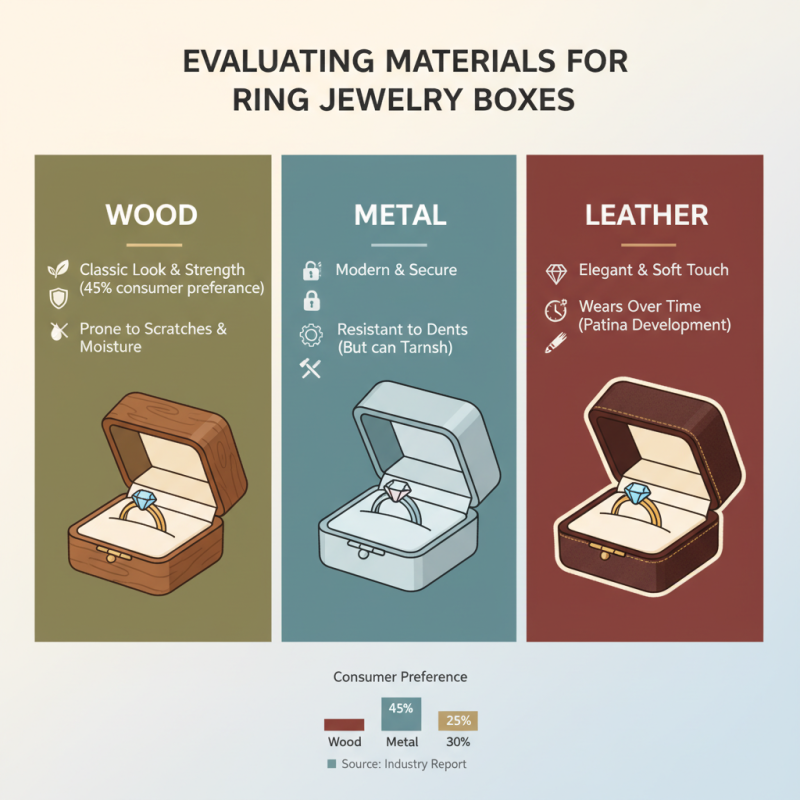 EVALUATING MATERIALS FOR RING JEWELRY BOXES

WOOD

Classic Look & Strength (45% consumer preferance)

Prone to Scratches & Moisture

METAL

Modern & Secure

Resistant to Dents (But can Tarnsh)

LEATHER

Elegant & Soft Touch

Wears Over Time (Patina Development)

Consumer Preference

45%

25%

Wood

Metal

30%

Source: Industry Report