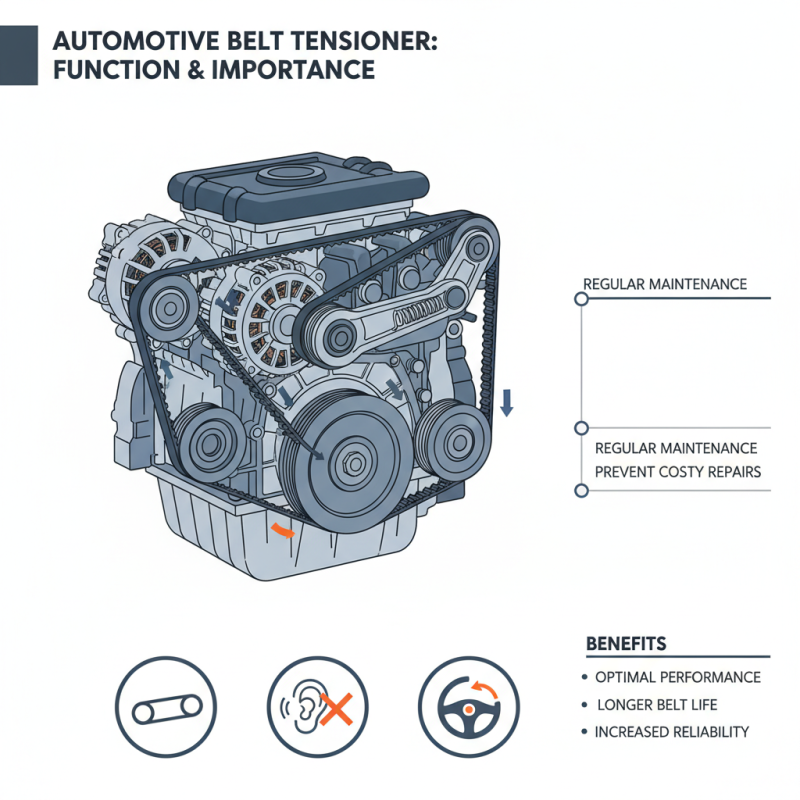 AUTOMOTIVE BELT TENSIONER: FUNCTION & IMPORTANCE

REGULAR MAINTENANCE

REGULAR MAINTENANCE PREVENT COSTY REPAIRS

BENEFITS
• OPTIMAL PERFORMANCE
• LONGER BELT LIFE
• INCREASED RELIABILITY