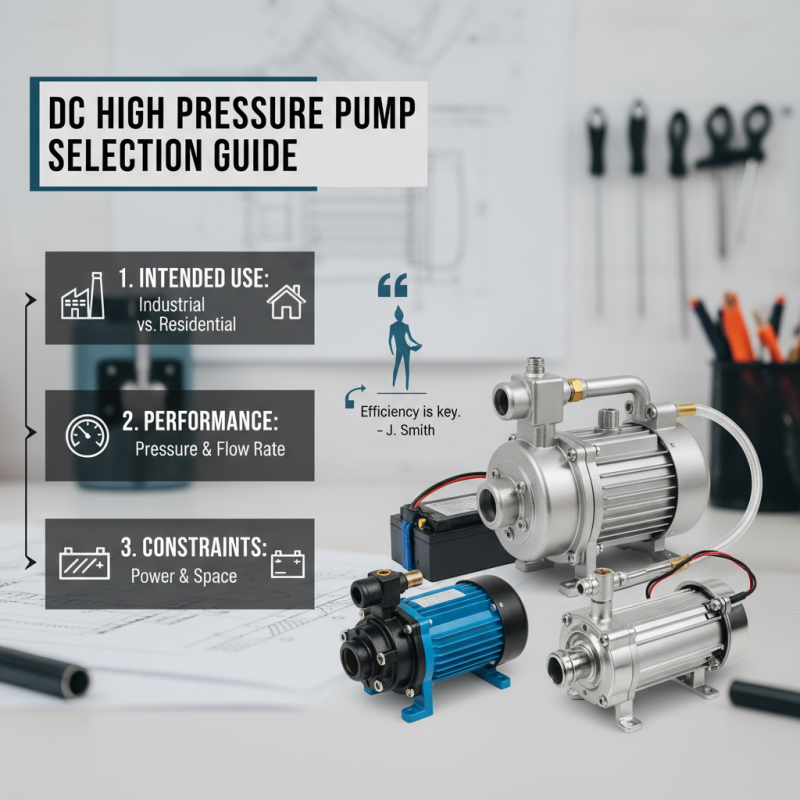 DC HIGH PRESSURE PUMP SELECTION GUIDE

1. INTENDED USE:
Industrial vs. Residential

2. PERFORMANCE:
Pressure & Flow Rate

3. CONSTRAINTS:
Power & Space

Efficiency is key.
- J. Smith