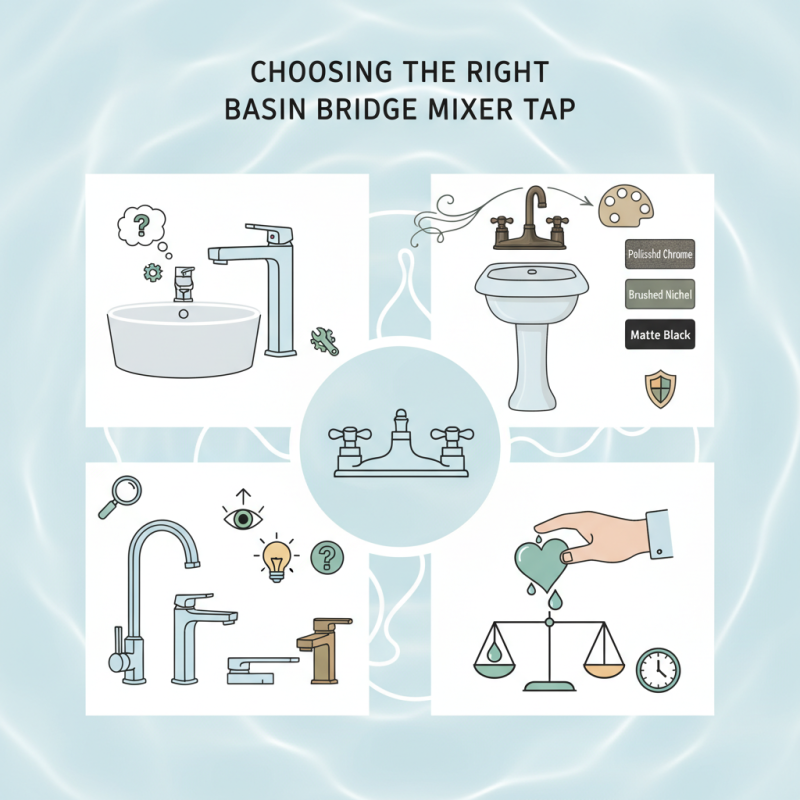 CHOOSING THE RIGHT
BASIN BRIDGE MIXER TAP

?

Polisshd Chrome

Brushed Nichel

Matte Black

?