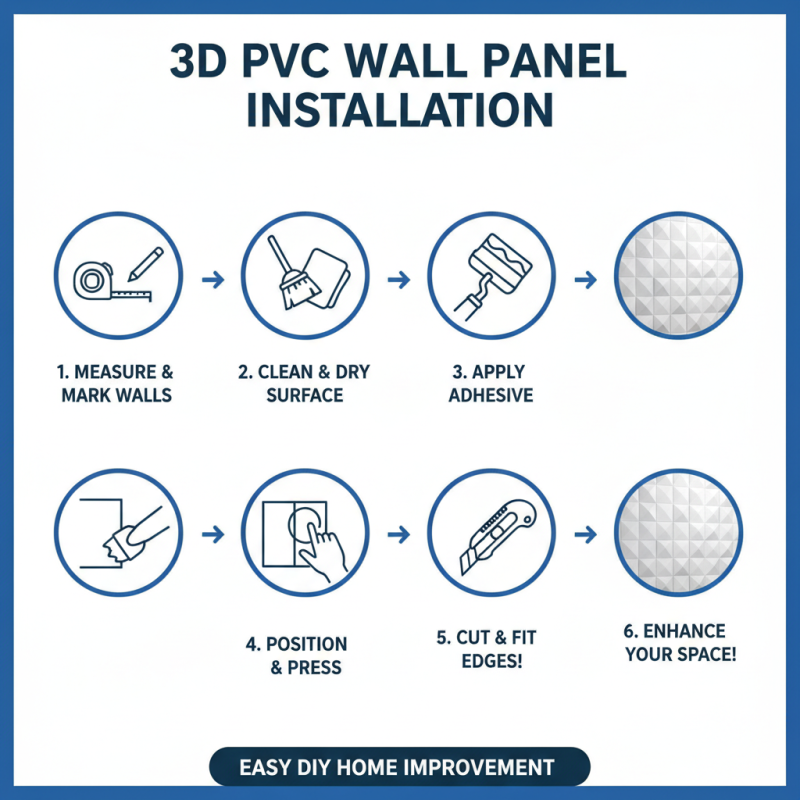 3D PVC WALL PANEL INSTALLATION

1. MEASURE & MARK WALLS

2. CLEAN & DRY SURFACE

3. APPLY ADHESIVE

4. POSITION & PRESS

5. CUT & FIT EDGES!

6. ENHANCE YOUR SPACE!

EASY DIY HOME IMPROVEMENT