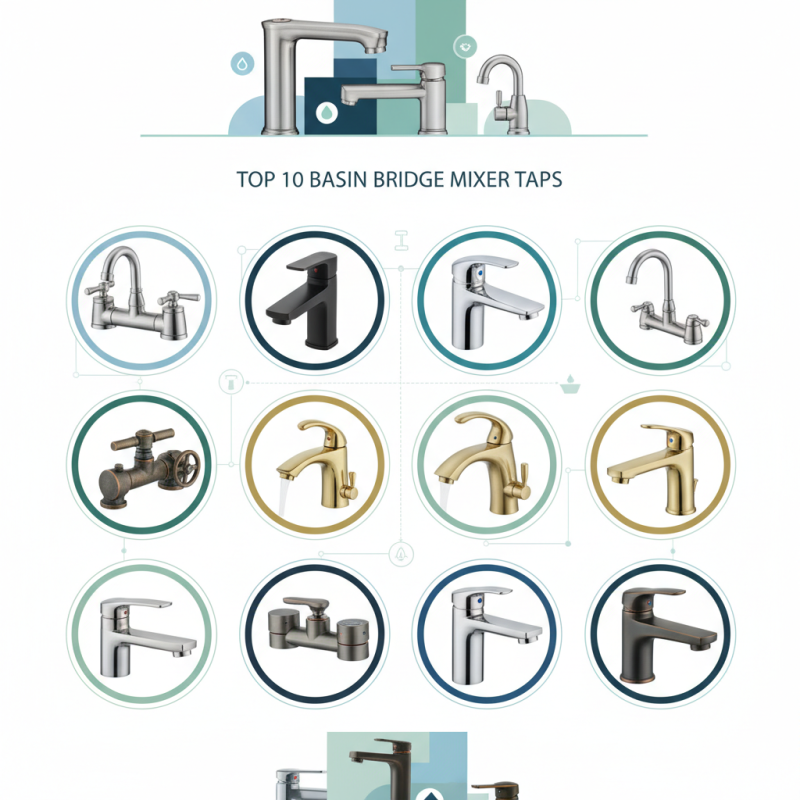 TOP 10 BASIN BRIDGE MIXER TAPS