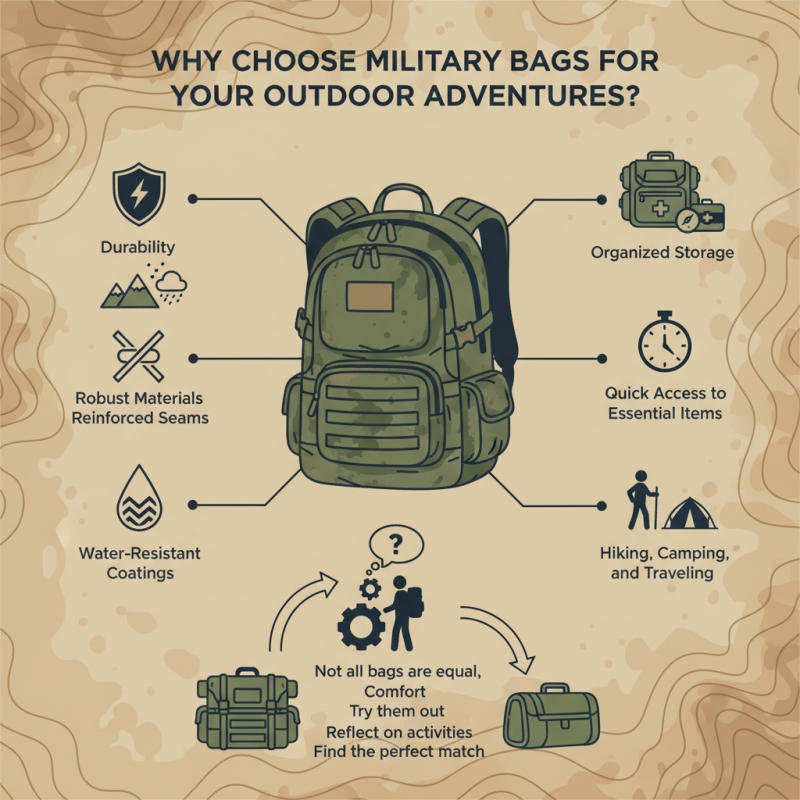 WHY CHOOSE MILITARY BAGS FOR YOUR OUTDOOR ADVENTURES?

Durability

Robust Materials
Reinforced Seams

Water-Resistant
Coatings

Organized Storage

Quick Access to
Essential Items

Hiking, Camping,
and Traveling

?

Not all bags are equal,
Comfort
Try them out
Reflect on activities
Find the perfect match