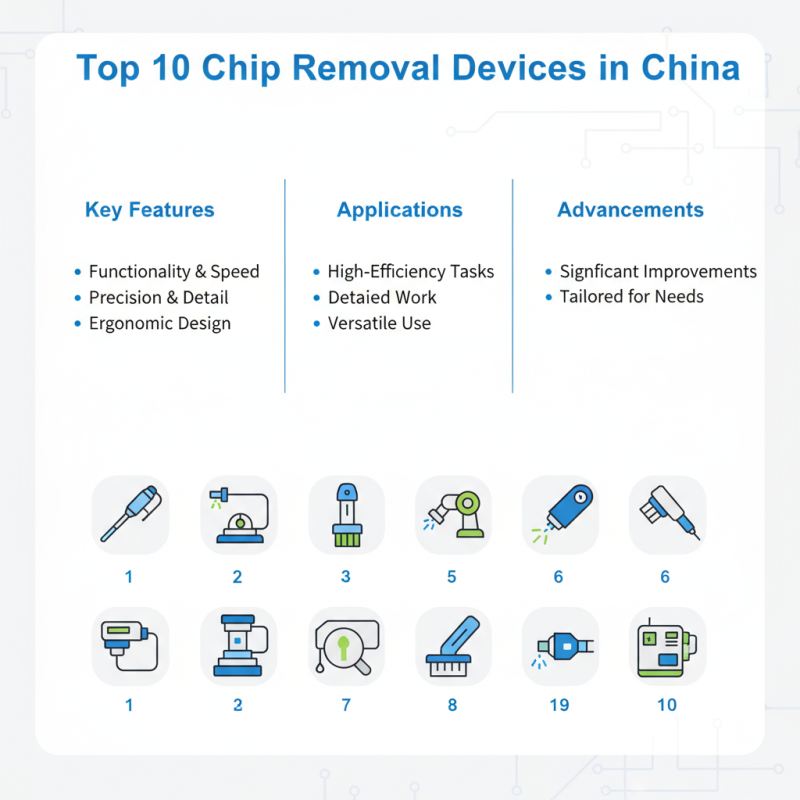 Top 10 Chip Removal Devices in China

Key Features

• Functionality & Speed
• Precision & Detail
• Ergonomic Design

Applications

• High-Efficiency Tasks
• Detaied Work
• Versatile Use

Advancements

• Signficant Improvements
• Tailored for Needs

1 2 3 5 6 6

1 2 7 8 19 10