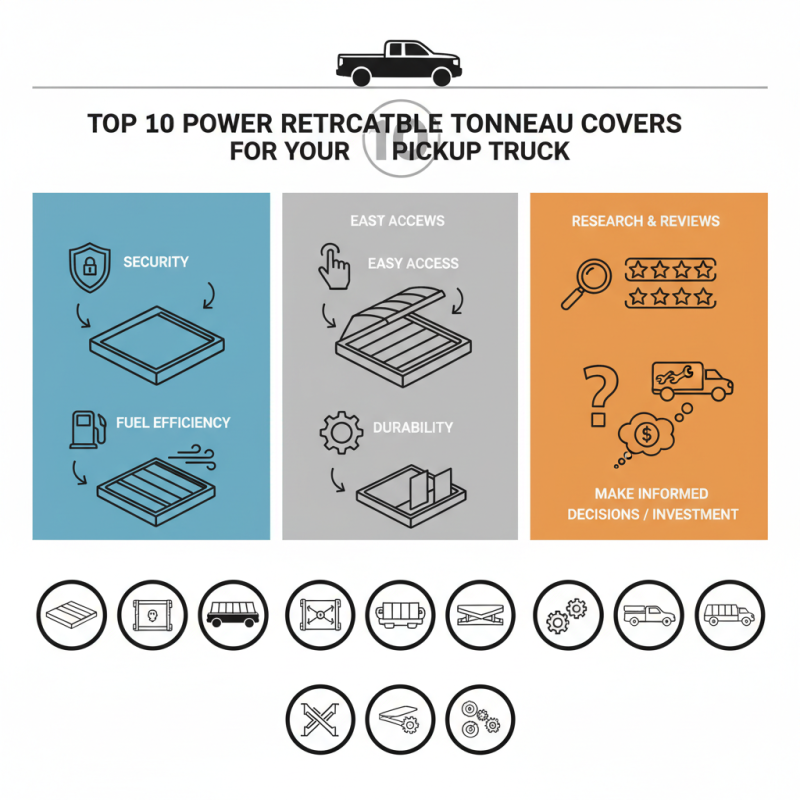 TOP 10 POWER RETRCATBLE TONNEAU COVERS FOR YOUR 10 PICKUP TRUCK

SECURITY

FUEL EFFICIENCY

EAST ACCEWS

EASY ACCESS

DURABILITY

RESEARCH & REVIEWS

MAKE INFORMED DECISIONS / INVESTMENT