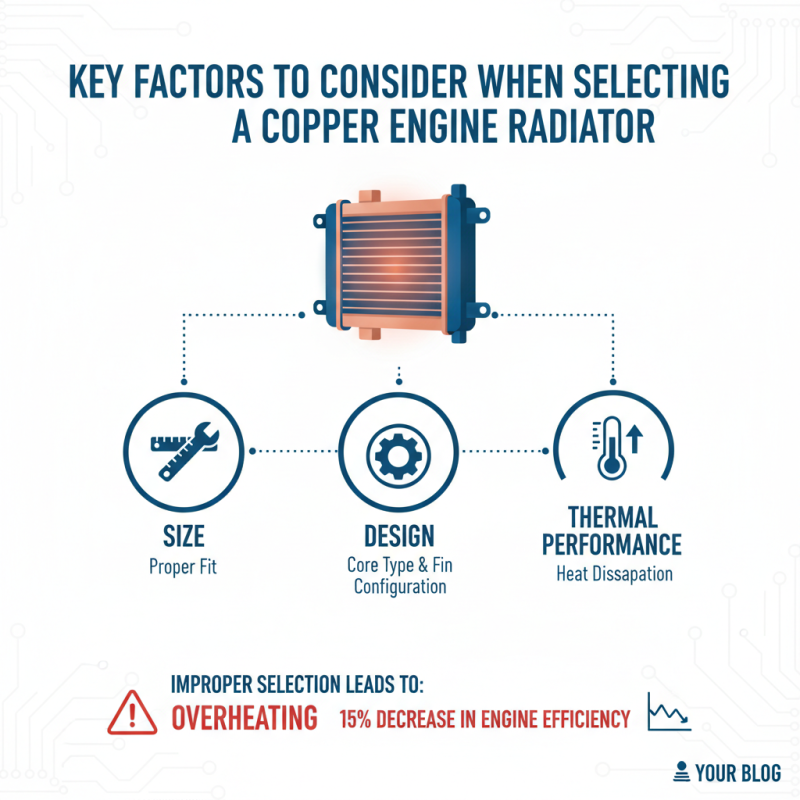 KEY FACTORS TO CONSIDER WHEN SELECTING A COPPER ENGINE RADIATOR

SIZE
Proper Fit

DESIGN
Core Type & Fin Configuration

THERMAL PERFORMANCE
Heat Dissapation

IMPROPER SELECTION LEADS TO:
OVERHEATING 15% DECREASE IN ENGINE EFFICIENCY

YOUR BLOG