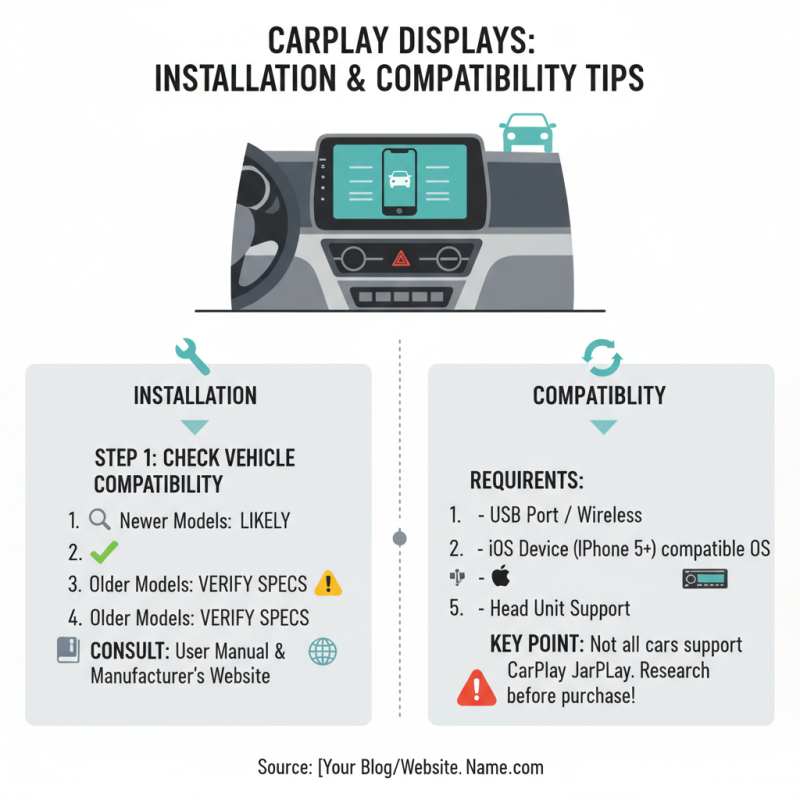 CARPLAY DISPLAYS: INSTALLATION & COMPATIBILITY TIPS

INSTALLATION

STEP 1: CHECK VEHICLE COMPATIBILITY

1. Newer Models: LIKELY
2.
3. Older Models: VERIFY SPECS
4. Older Models: VERIFY SPECS

CONSULT: User Manual & Manufacturer's Website

COMPATIBLITY

REQUIRENTS:

1. - USB Port / Wireless
2. - iOS Device (IPhone 5+) compatible OS
-
5. - Head Unit Support

KEY POINT: Not all cars support CarPlay JarPLay. Research before purchase!

Source: [Your Blog/Website. Name.com