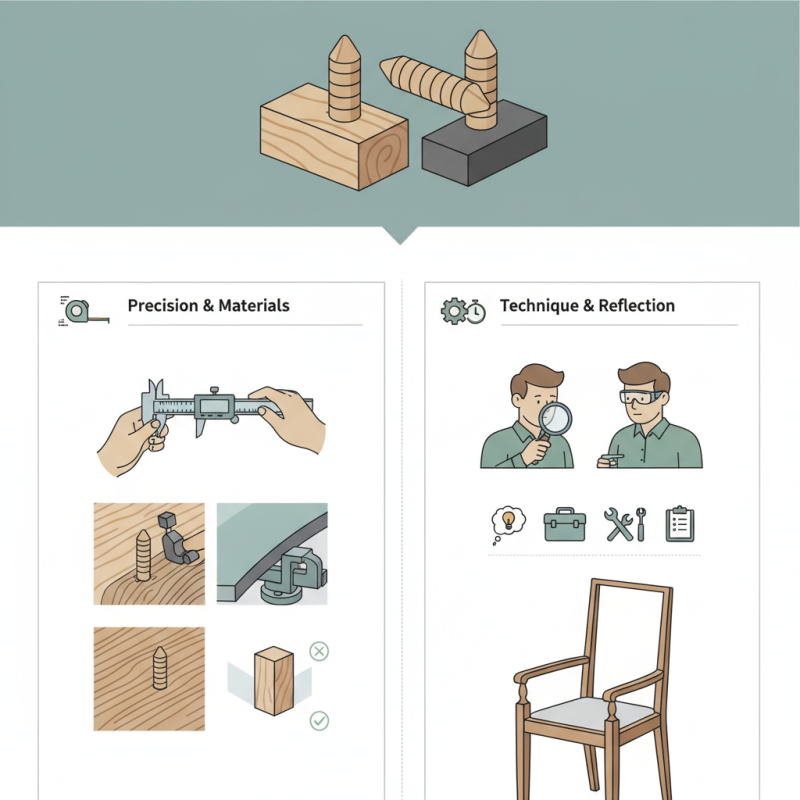 Precision & Materials

Technique & Reflection