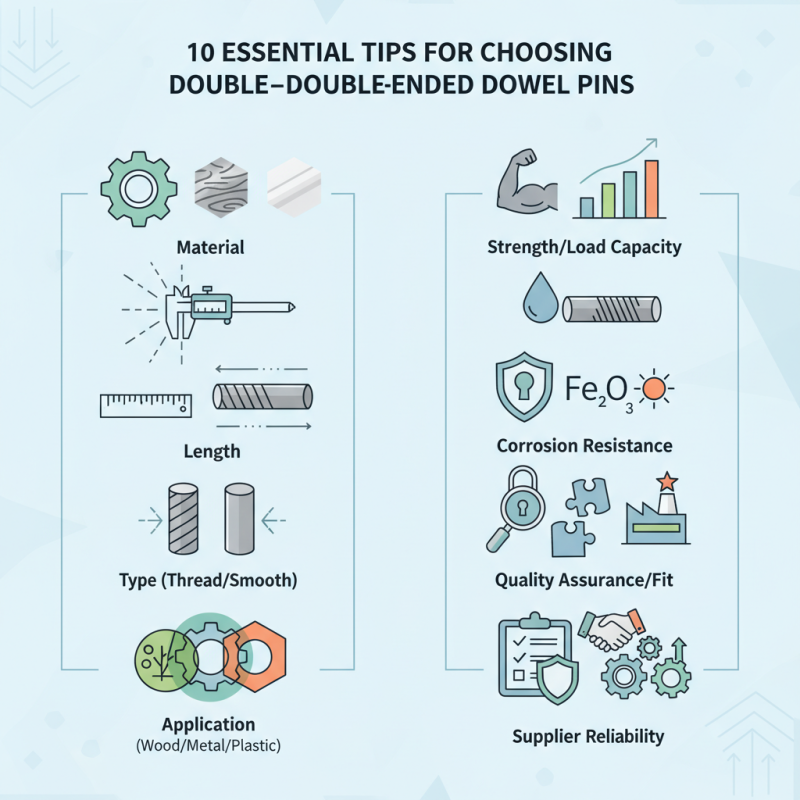 10 ESSENTIAL TIPS FOR CHOOSING DOUBLE–DOUBLE-ENDED DOWEL PINS

Material

Length

Type (Thread/Smooth)

Application
(Wood/Metal/Plastic)

Strength/Load Capacity

$Fe_2O_3$

Corrosion Resistance

Quality Assurance/Fit

Supplier Reliability