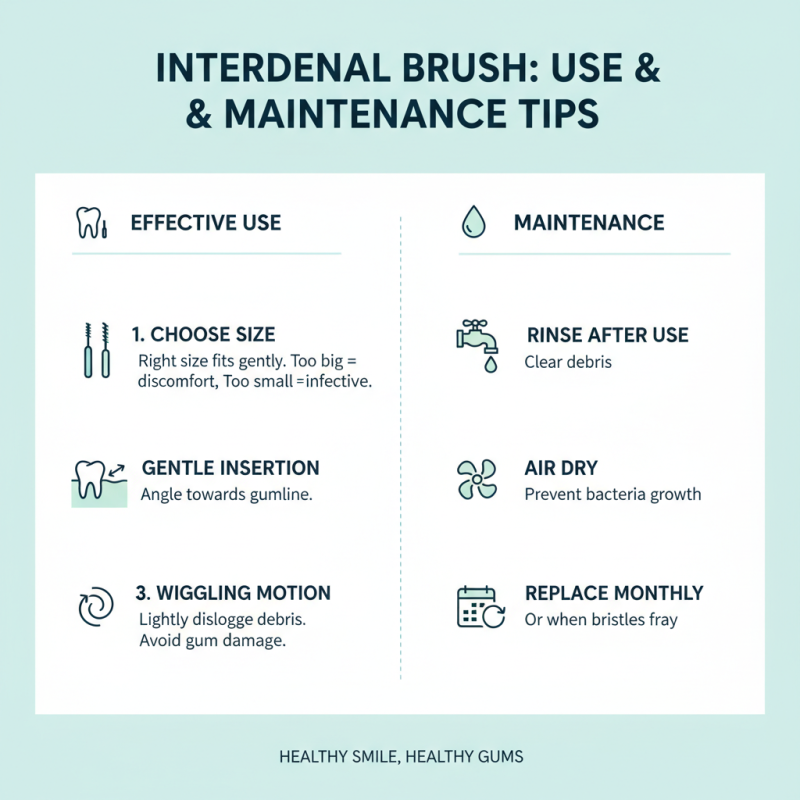 INTERDENAL BRUSH: USE &
& MAINTENANCE TIPS

EFFECTIVE USE

1. CHOOSE SIZE
Right size fits gently. Too big = discomfort, Too small =infective.

GENTLE INSERTION
Angle towards gumline.

3. WIGGLING MOTION
Lightly dislogge debris. Avoid gum damage.

MAINTENANCE

RINSE AFTER USE
Clear debris

AIR DRY
Prevent bacteria growth

REPLACE MONTHLY
Or when bristles fray

HEALTHY SMILE, HEALTHY GUMS