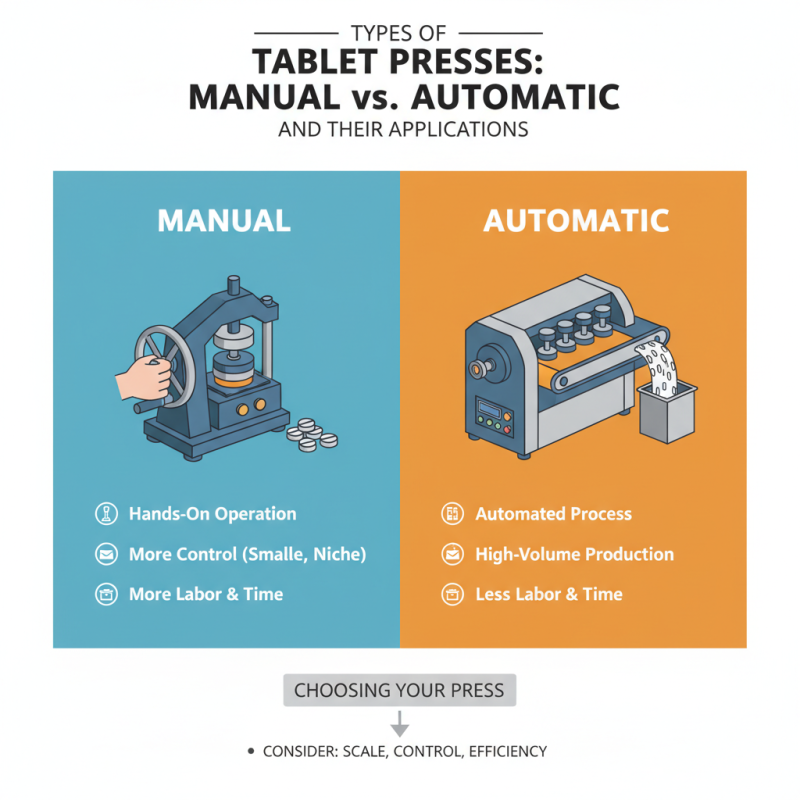 TYPES OF
TABLET PRESSES: MANUAL vs. AUTOMATIC
AND THEIR APPLICATIONS

MANUAL

Hands-On Operation
More Control (Smalle, Niche)
More Labor & Time

AUTOMATIC

Automated Process
High-Volume Production
Less Labor & Time

CHOOSING YOUR PRESS

• CONSIDER: SCALE, CONTROL, EFFICIENCY