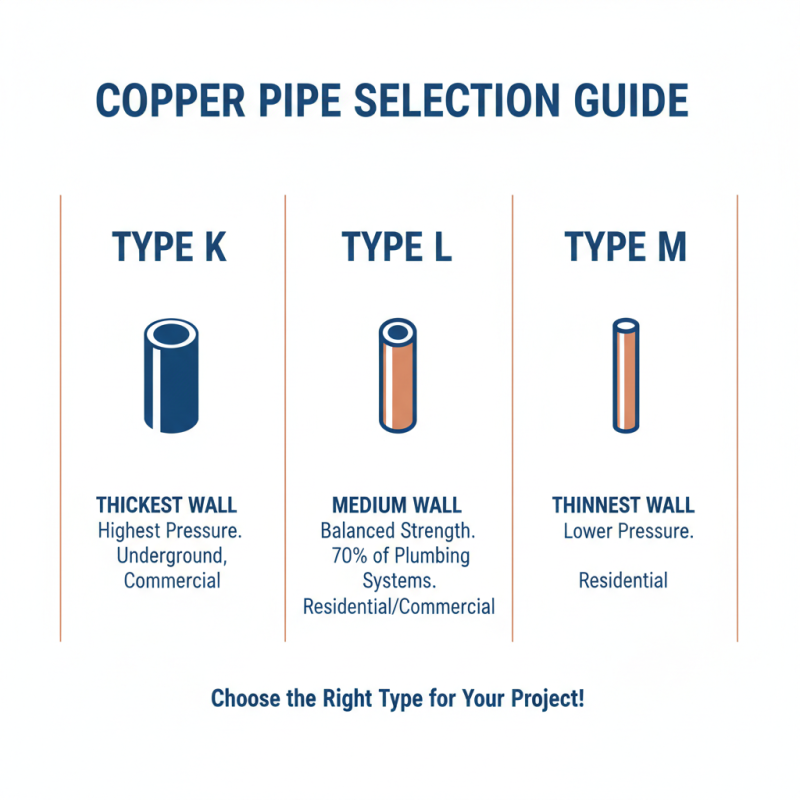 COPPER PIPE SELECTION GUIDE

TYPE K

THICKEST WALL
Highest Pressure. Underground, Commercial

TYPE L

MEDIUM WALL
Balanced Strength. 70% of Plumbing Systems. Residential/Commercial

TYPE M

THINNEST WALL
Lower Pressure.

Residential

Choose the Right Type for Your Project!