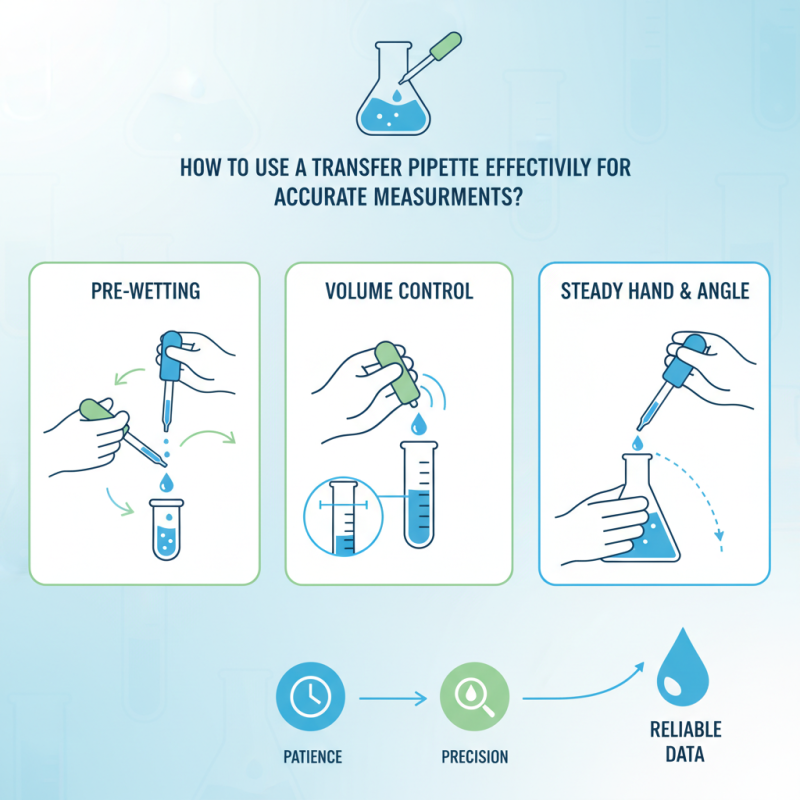 HOW TO USE A TRANSFER PIPETTE EFFECTIVILY FOR ACCURATE MEASURMENTS?

PRE-WETTING

VOLUME CONTROL

STEADY HAND & ANGLE

PATIENCE

PRECISION

RELIABLE DATA