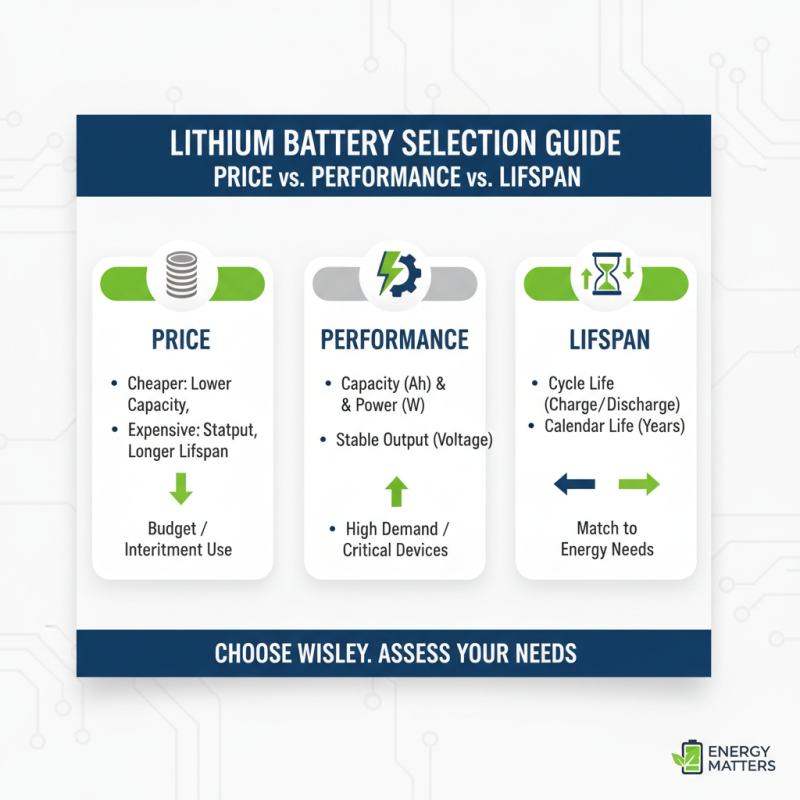 LITHIUM BATTERY SELECTION GUIDE
PRICE vs. PERFORMANCE vs. LIFSPAN

PRICE

• Cheaper: Lower Capacity,
• Expensive: Statput, Longer Lifspan

Budget / Interitment Use

PERFORMANCE

• Capacity (Ah) & & Power (W)
• Stable Output (Voltage)

• High Demand / Critical Devices

LIFSPAN

• Cycle Life (Charge/Discharge)
• Calendar Life (Years)

Match to Energy Needs

CHOOSE WISLEY. ASSESS YOUR NEEDS

ENERGY MATTERS