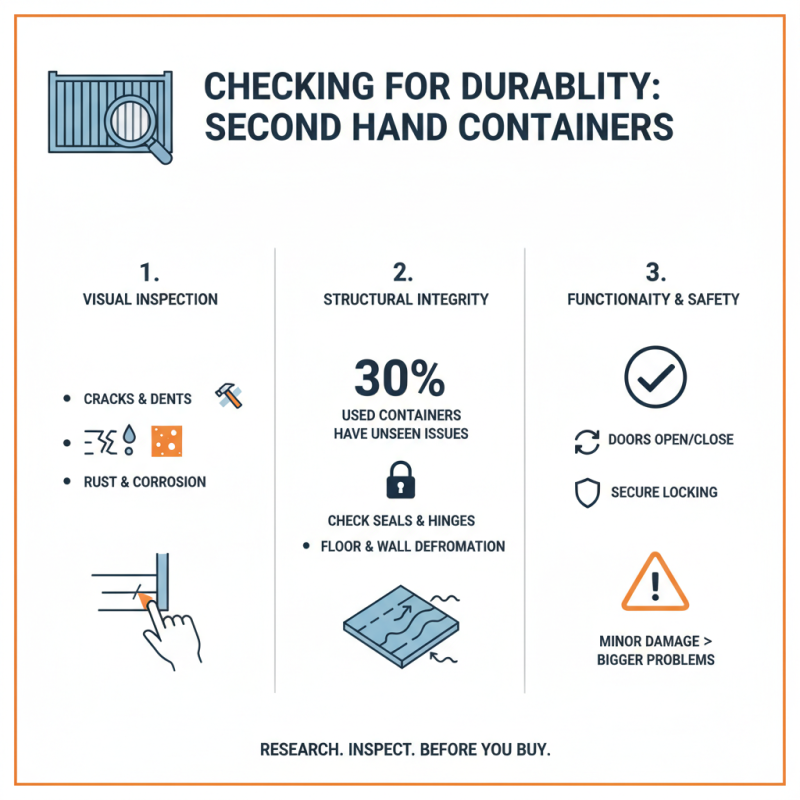 CHECKING FOR DURABLITY: SECOND HAND CONTAINERS

1.
VISUAL INSPECTION

• CRACKS & DENTS
•
• RUST & CORROSION

2.
STRUCTURAL INTEGRITY

30%
USED CONTAINERS HAVE UNSEEN ISSUES

CHECK SEALS & HINGES
• FLOOR & WALL DEFROMATION

3.
FUNCTIONAITY & SAFETY

DOORS OPEN/CLOSE

SECURE LOCKING

MINOR DAMAGE > BIGGER PROBLEMS

RESEARCH. INSPECT. BEFORE YOU BUY.