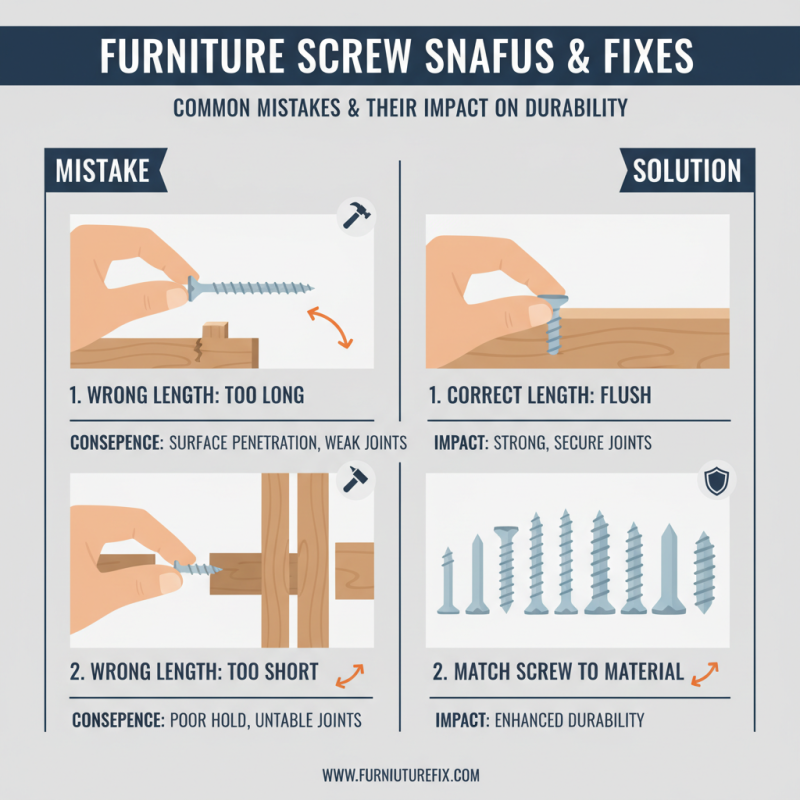 FURNITURE SCREW SNAFUS & FIXES

COMMON MISTAKES & THEIR IMPACT ON DURABILITY

MISTAKE

1. WRONG LENGTH: TOO LONG

CONSEPENCE: SURFACE PENETRATION, WEAK JOINTS

2. WRONG LENGTH: TOO SHORT

CONSEPENCE: POOR HOLD, UNTABLE JOINTS

SOLUTION

1. CORRECT LENGTH: FLUSH

IMPACT: STRONG, SECURE JOINTS

2. MATCH SCREW TO MATERIAL

IMPACT: ENHANCED DURABILITY

WWW.FURNIUTUREFIX.COM