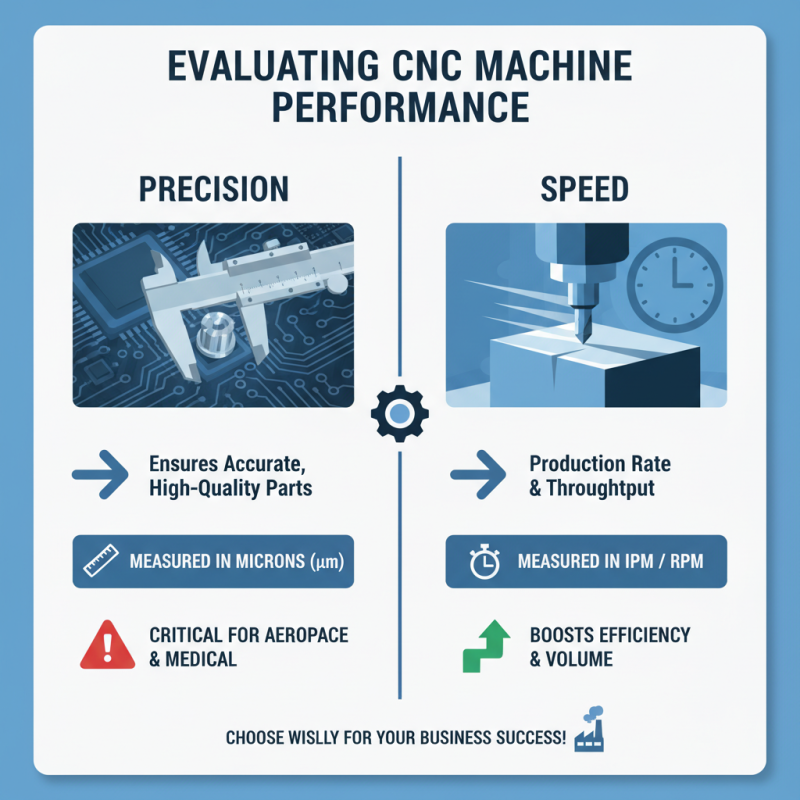 EVALUATING CNC MACHINE PERFORMANCE

PRECISION

Ensures Accurate, High-Quality Parts

MEASURED IN MICRONS (μm)

CRITICAL FOR AEROPACE & MEDICAL

SPEED

Production Rate & Throughtput

MEASURED IN IPM / RPM

BOOSTS EFFICIENCY & VOLUME

CHOOSE WISLLY FOR YOUR BUSINESS SUCCESS!