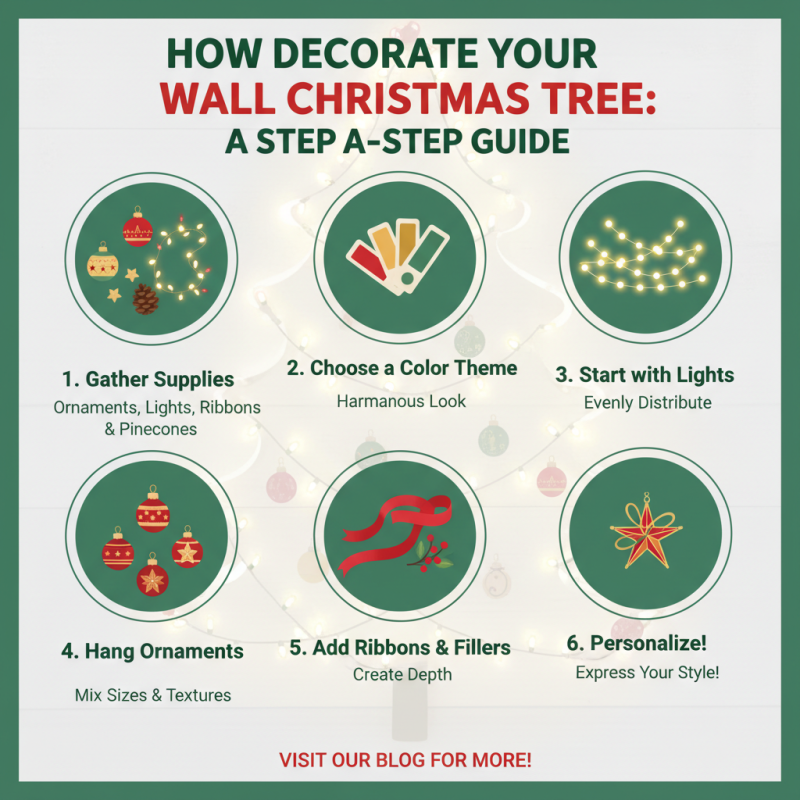 HOW DECORATE YOUR
WALL CHRISTMAS TREE:
A STEP A-STEP GUIDE

1. Gather Supplies
Ornaments, Lights, Ribbons & Pinecones

2. Choose a Color Theme
Harmanous Look

3. Start with Lights
Evenly Distribute

4. Hang Ornaments
Mix Sizes & Textures

5. Add Ribbons & Fillers
Create Depth

6. Personalize!
Express Your Style!

VISIT OUR BLOG FOR MORE!