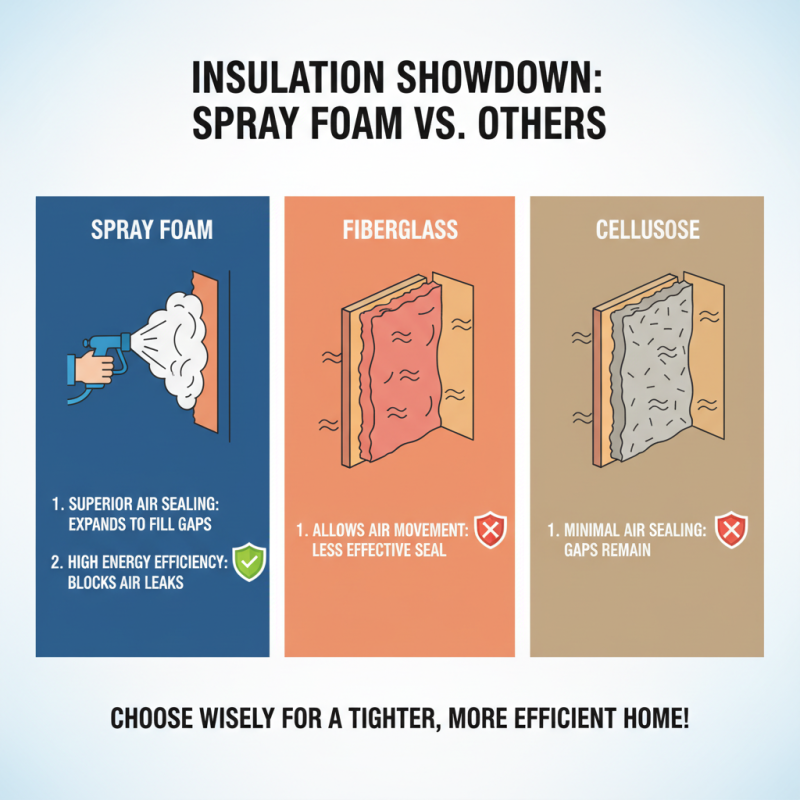 INSULATION SHOWDOWN: SPRAY FOAM VS. OTHERS

SPRAY FOAM

1. SUPERIOR AIR SEALING: EXPANDS TO FILL GAPS

2. HIGH ENERGY EFFICIENCY: BLOCKS AIR LEAKS

FIBERGLASS

1. ALLOWS AIR MOVEMENT: LESS EFFECTIVE SEAL

CELLUSOSE

1. MINIMAL AIR SEALING: GAPS REMAIN

CHOOSE WISELY FOR A TIGHTER, MORE EFFICIENT HOME!