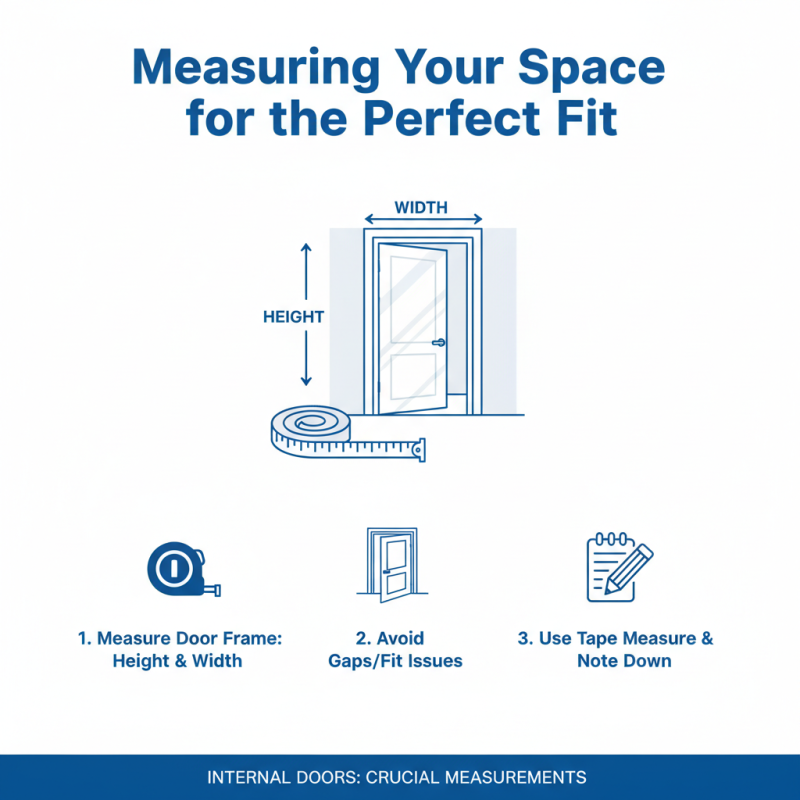 Measuring Your Space for the Perfect Fit

WIDTH

HEIGHT

1. Measure Door Frame: Height & Width

2. Avoid Gaps/Fit Issues

3. Use Tape Measure & Note Down

INTERNAL DOORS: CRUCIAL MEASUREMENTS