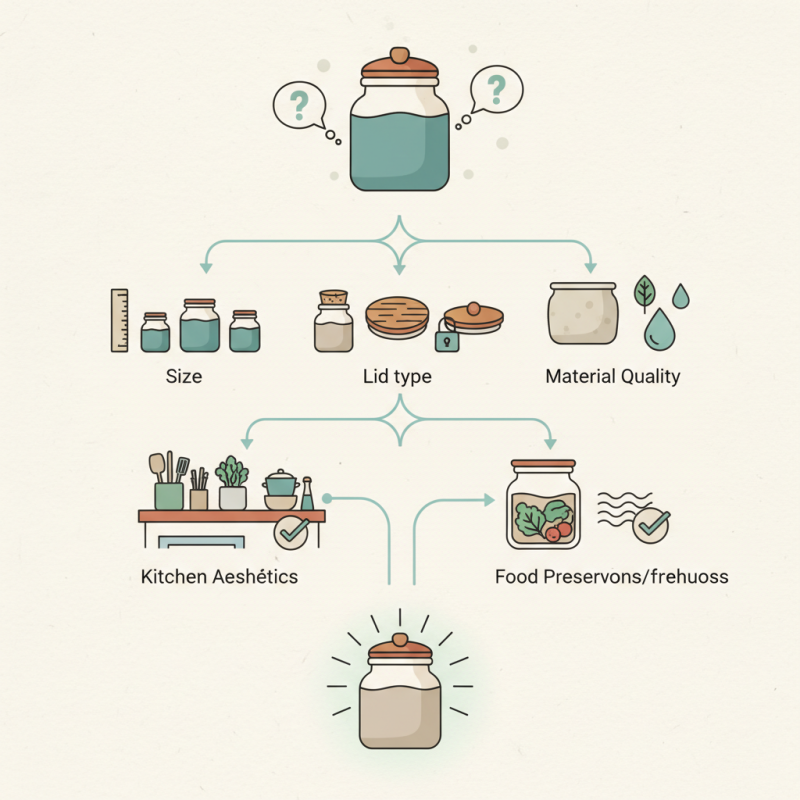 ?

?

Size

Lid type

Material Quality

Kitchen Aeshétics

Food Preservons/frehuoss