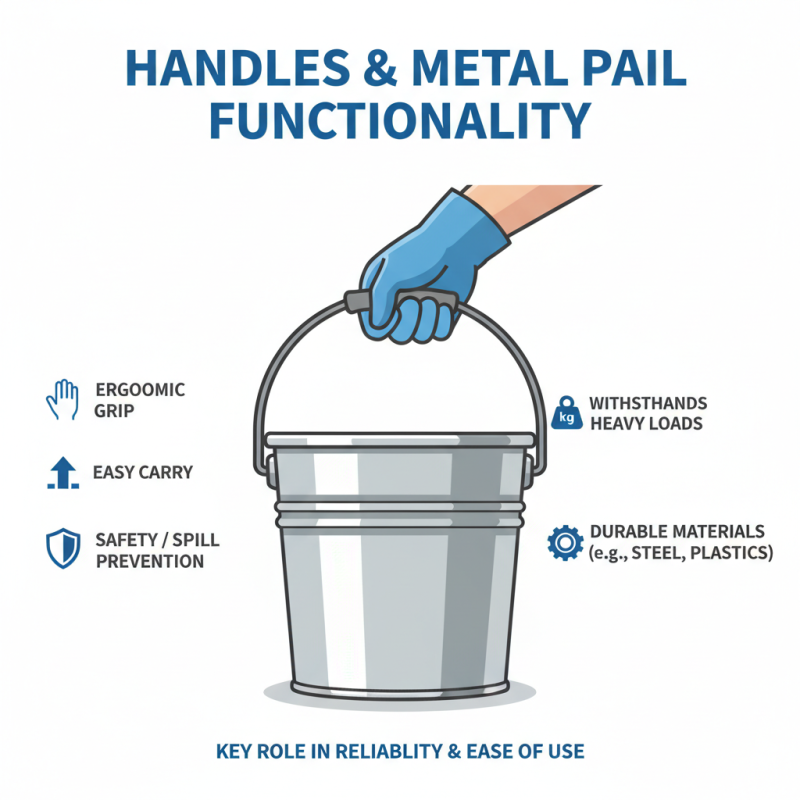 HANDLES & METAL PAIL FUNCTIONALITY

ERGOOMIC GRIP

EASY CARRY

SAFETY / SPILL PREVENTION

kg

WITHSTHANDS HEAVY LOADS

DURABLE MATERIALS (e.g., STEEL, PLASTICS)

KEY ROLE IN RELIABLITY & EASE OF USE