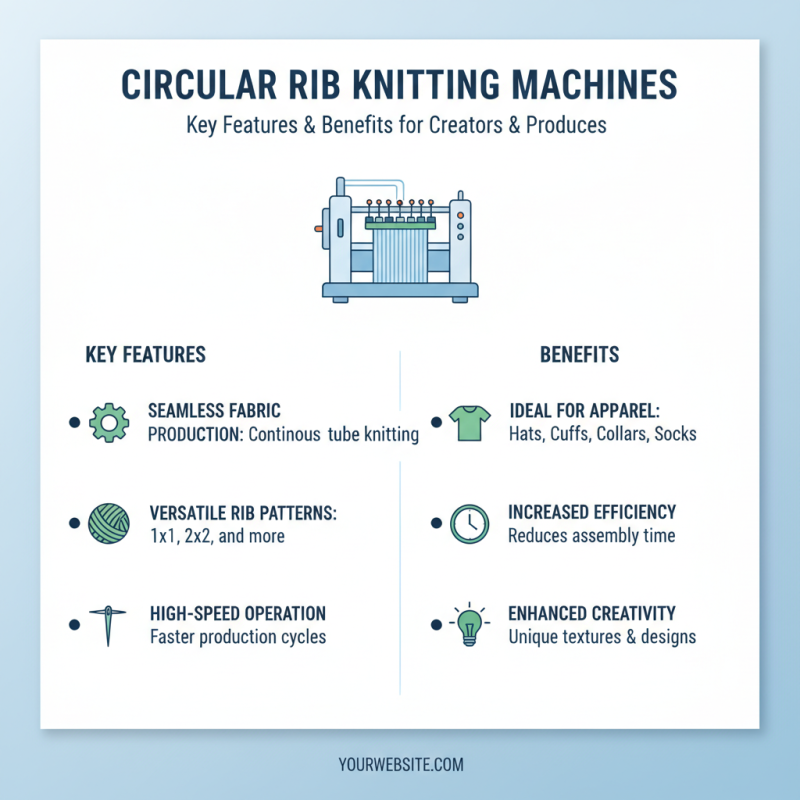 CIRCULAR RIB KNITTING MACHINES

Key Features & Benefits for Creators & Produces

KEY FEATURES

SEAMLESS FABRIC PRODUCTION: Continous tube knitting

VERSATILE RIB PATTERNS: 1x1, 2x2, and more

HIGH-SPEED OPERATION Faster production cycles

BENEFITS

IDEAL FOR APPAREL: Hats, Cuffs, Collars, Socks

INCREASED EFFICIENCY Reduces assembly time

ENHANCED CREATIVITY Unique textures & designs

YOURWEBSITE.COM