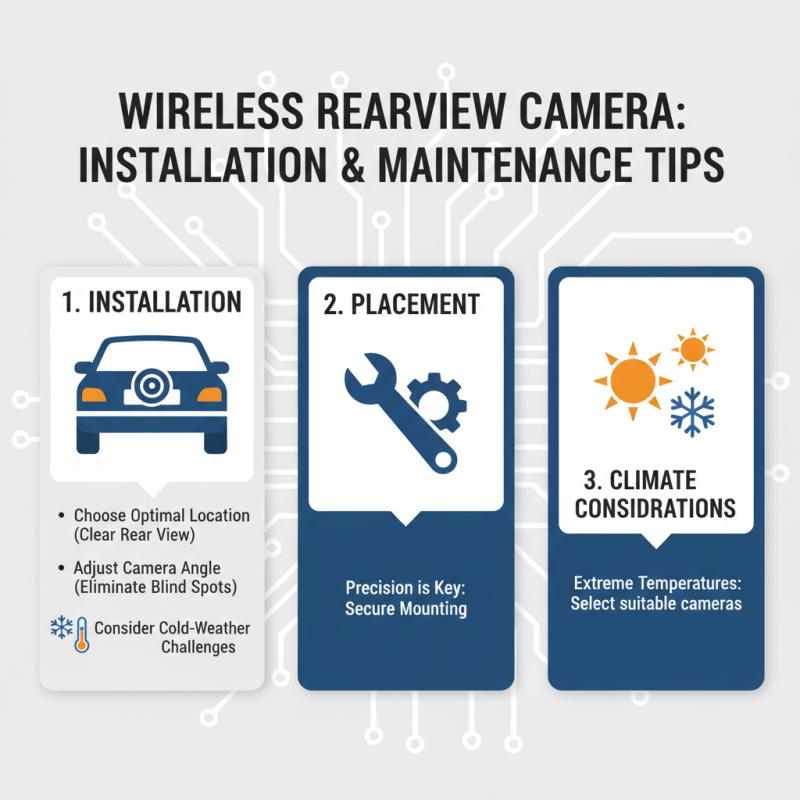 WIRELESS REARVIEW CAMERA: INSTALLATION & MAINTENANCE TIPS

1. INSTALLATION

• Choose Optimal Location (Clear Rear View)

• Adjust Camera Angle (Eliminate Blind Spots)

Consider Cold-Weather Challenges

2. PLACEMENT

Precision is Key: Secure Mounting

3. CLIMATE CONSIDRATIONS

Extreme Temperatures: Select suitable cameras