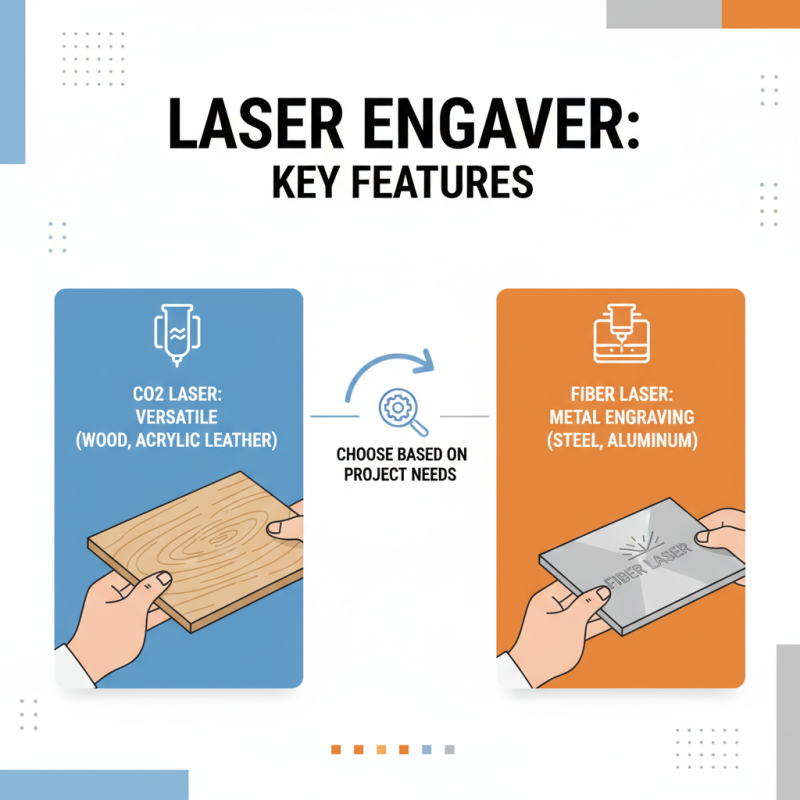 LASER ENGAVER:
KEY FEATURES

CO2 LASER:
VERSATILE
(WOOD, ACRYLIC LEATHER)

CHOOSE BASED ON
PROJECT NEEDS

FIBER LASER:
METAL ENGRAVING
(STEEL, ALUMINUM)

FIBER LASER