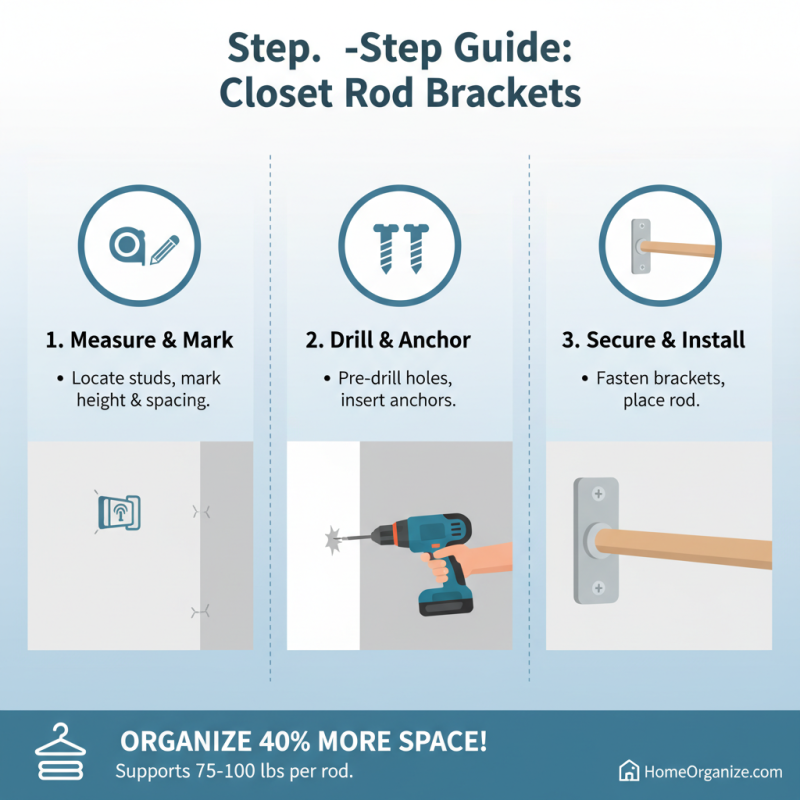 Step. -Step Guide:
Closet Rod Brackets

1. Measure & Mark

• Locate studs, mark height & spacing.

2. Drill & Anchor

• Pre-drill holes, insert anchors.

3. Secure & Install

• Fasten brackets, place rod.

ORGANIZE 40% MORE SPACE!

Supports 75-100 lbs per rod.

HomeOrganize.com