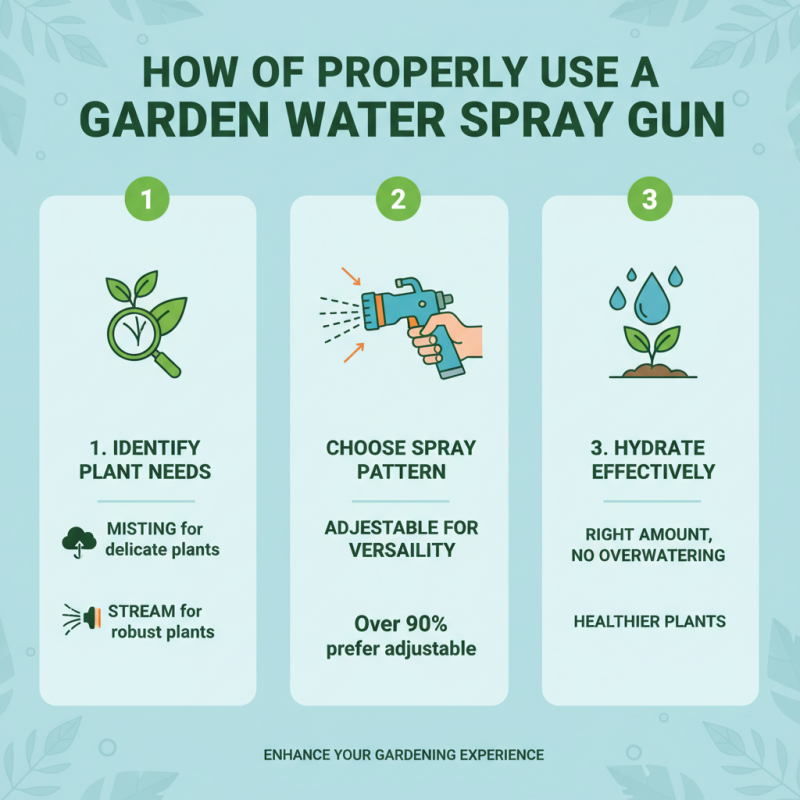 HOW OF PROPERLY USE A GARDEN WATER SPRAY GUN

1

1. IDENTIFY PLANT NEEDS

MISTING for delicate plants

STREAM for robust plants

2

CHOOSE SPRAY PATTERN

ADJESTABLE FOR VERSAILITY

Over 90% prefer adjustable

3

3. HYDRATE EFFECTIVELY

RIGHT AMOUNT, NO OVERWATERING

HEALTHIER PLANTS

ENHANCE YOUR GARDENING EXPERIENCE