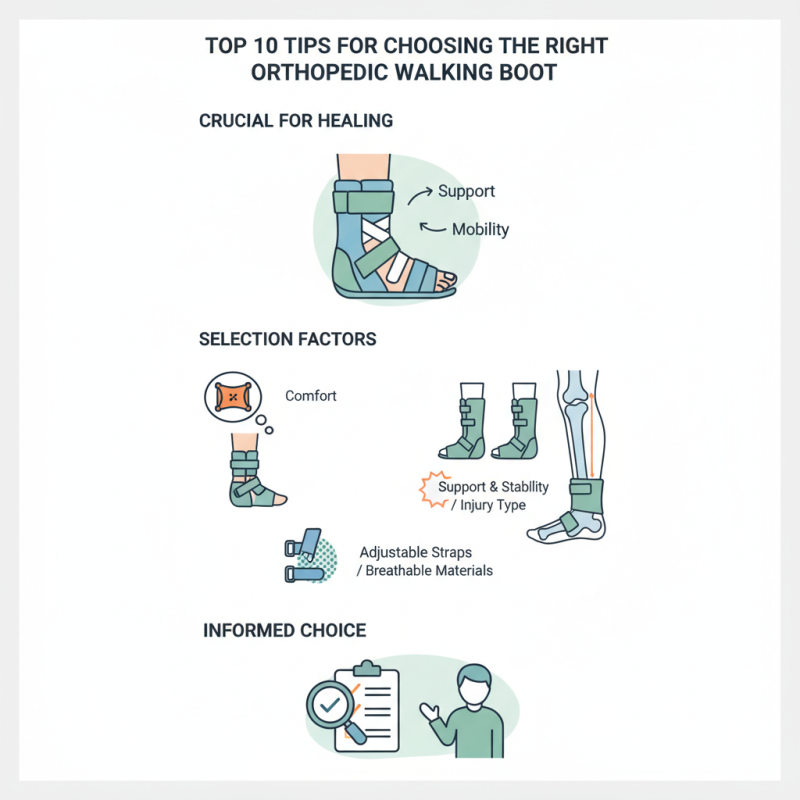 TOP 10 TIPS FOR CHOOSING THE RIGHT ORTHOPEDIC WALKING BOOT

CRUCIAL FOR HEALING

Support

Mobility

SELECTION FACTORS

Comfort

Support & Stability / Injury Type

Adjustable Straps / Breathable Materials

INFORMED CHOICE