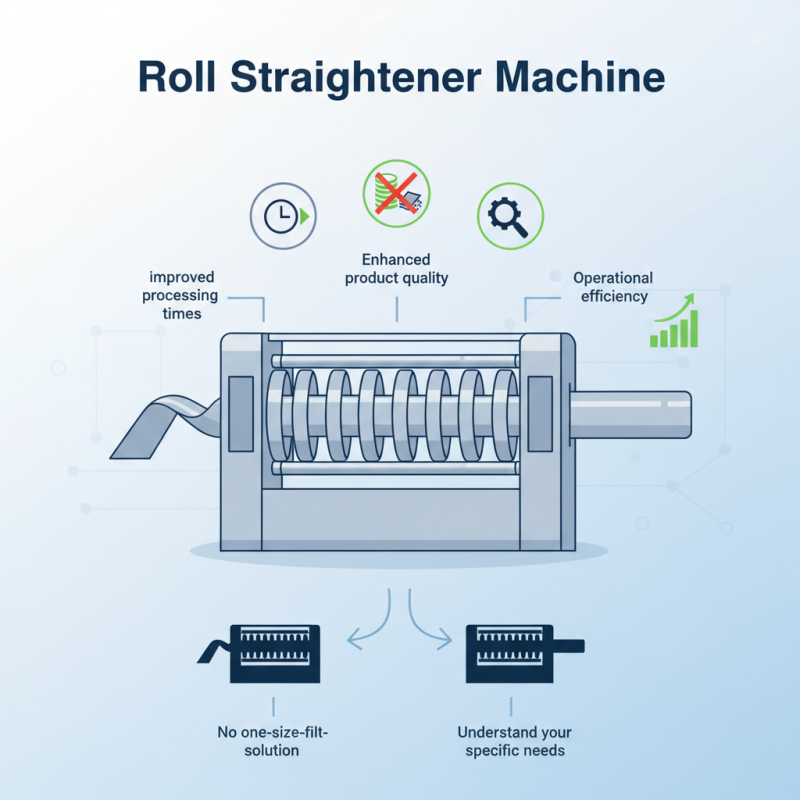 Roll Straightener Machine

improved processing times

Enhanced product quality

Operational efficiency

No one-size-filt-solution

Understand your specific needs