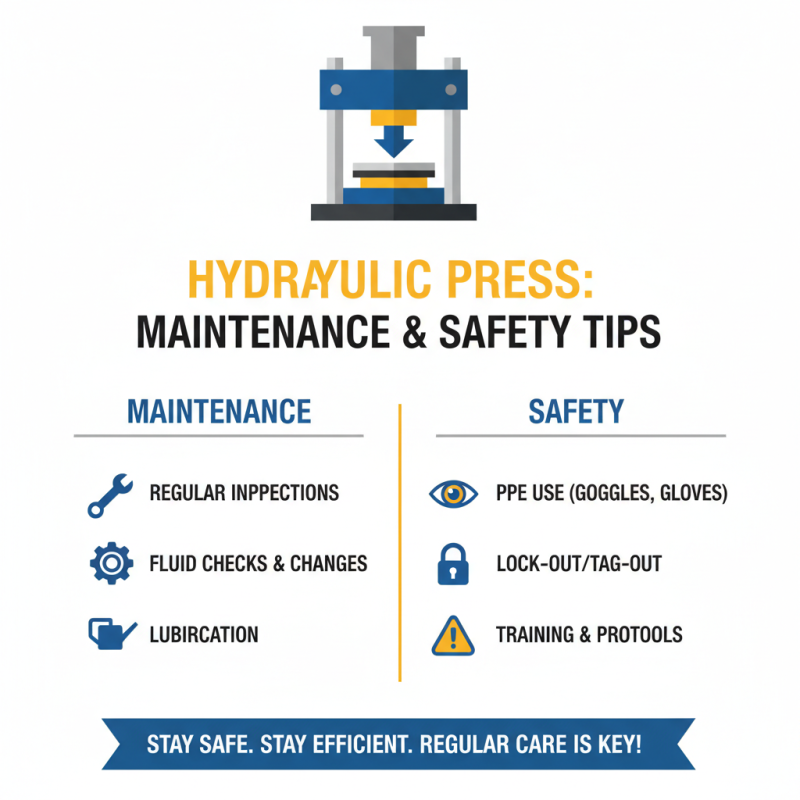 HYDRAYULIC PRESS:
MAINTENANCE & SAFETY TIPS

MAINTENANCE

REGULAR INPPECTIONS

FLUID CHECKS & CHANGES

LUBIRCATION

SAFETY

PPE USE (GOGGLES, GLOVES)

LOCK-OUT/TAG-OUT

TRAINING & PROTOOLS

STAY SAFE. STAY EFFICIENT. REGULAR CARE IS KEY!