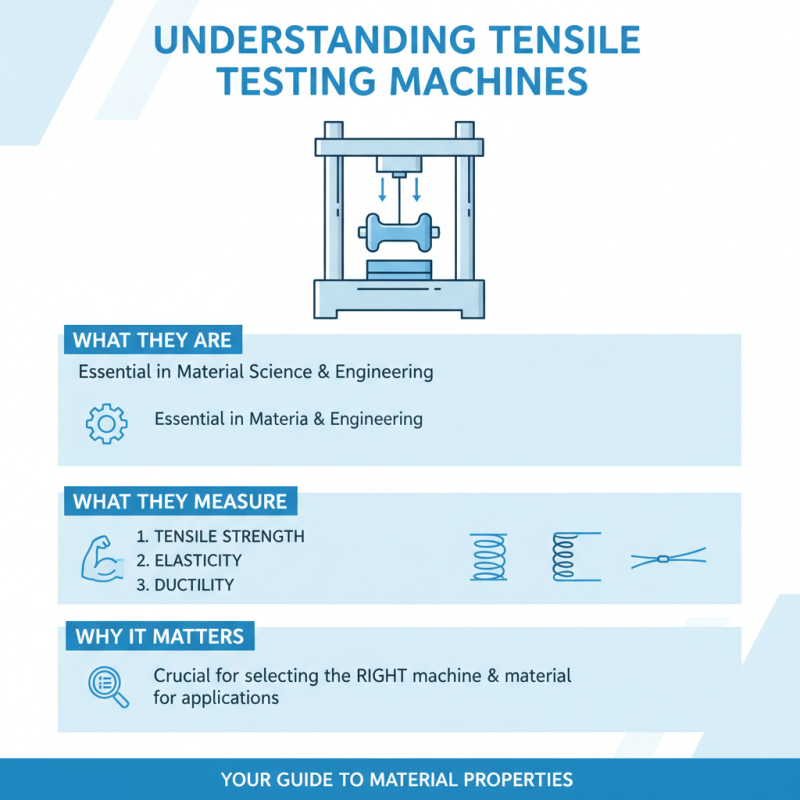 UNDERSTANDING TENSILE TESTING MACHINES

WHAT THEY ARE

Essential in Material Science & Engineering

Essential in Materia & Engineering

WHAT THEY MEASURE

1. TENSILE STRENGTH
2. ELASTICITY
3. DUCTILITY

WHY IT MATTERS

Crucial for selecting the RIGHT machine & material for applications

YOUR GUIDE TO MATERIAL PROPERTIES