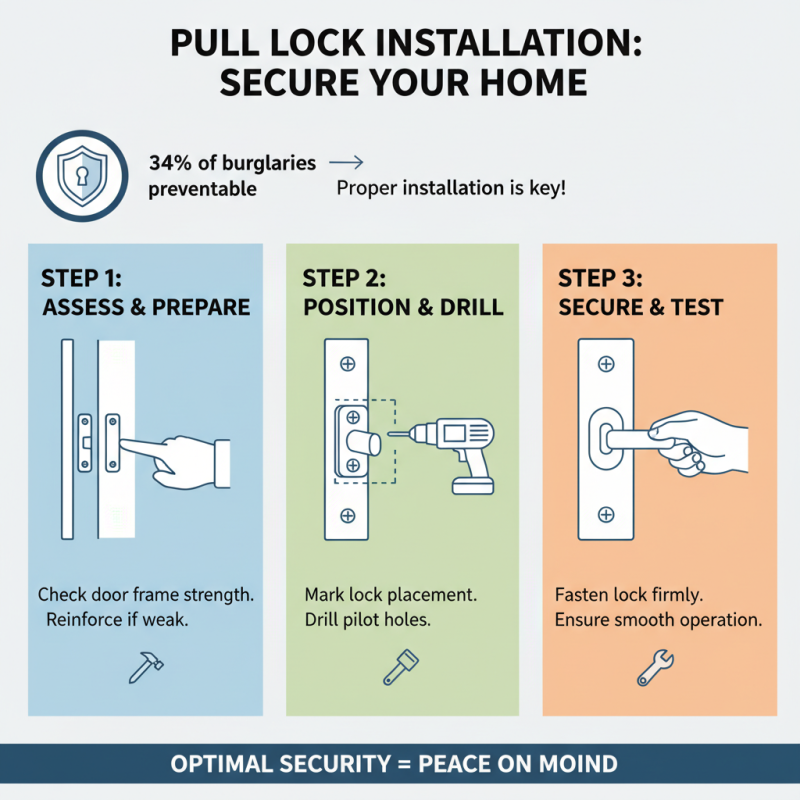 PULL LOCK INSTALLATION: SECURE YOUR HOME

34% of burglaries preventable → Proper installation is key!

STEP 1: ASSESS & PREPARE

Check door frame strength. Reinforce if weak.

STEP 2: POSITION & DRILL

Mark lock placement. Drill pilot holes.

STEP 3: SECURE & TEST

Fasten lock firmly. Ensure smooth operation.

OPTIMAL SECURITY = PEACE ON MOIND