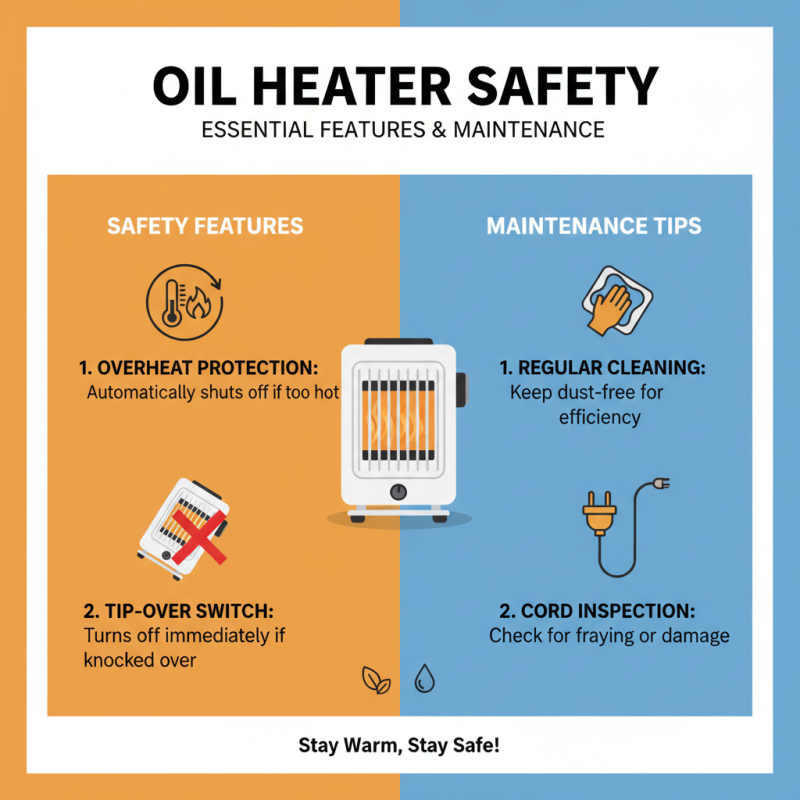 OIL HEATER SAFETY

ESSENTIAL FEATURES & MAINTENANCE

SAFETY FEATURES

1. OVERHEAT PROTECTION:
Automatically shuts off if too hot

2. TIP-OVER SWITCH:
Turns off immediately if knocked over

MAINTENANCE TIPS

1. REGULAR CLEANING:
Keep dust-free for efficiency

2. CORD INSPECTION:
Check for fraying or damage

Stay Warm, Stay Safe!